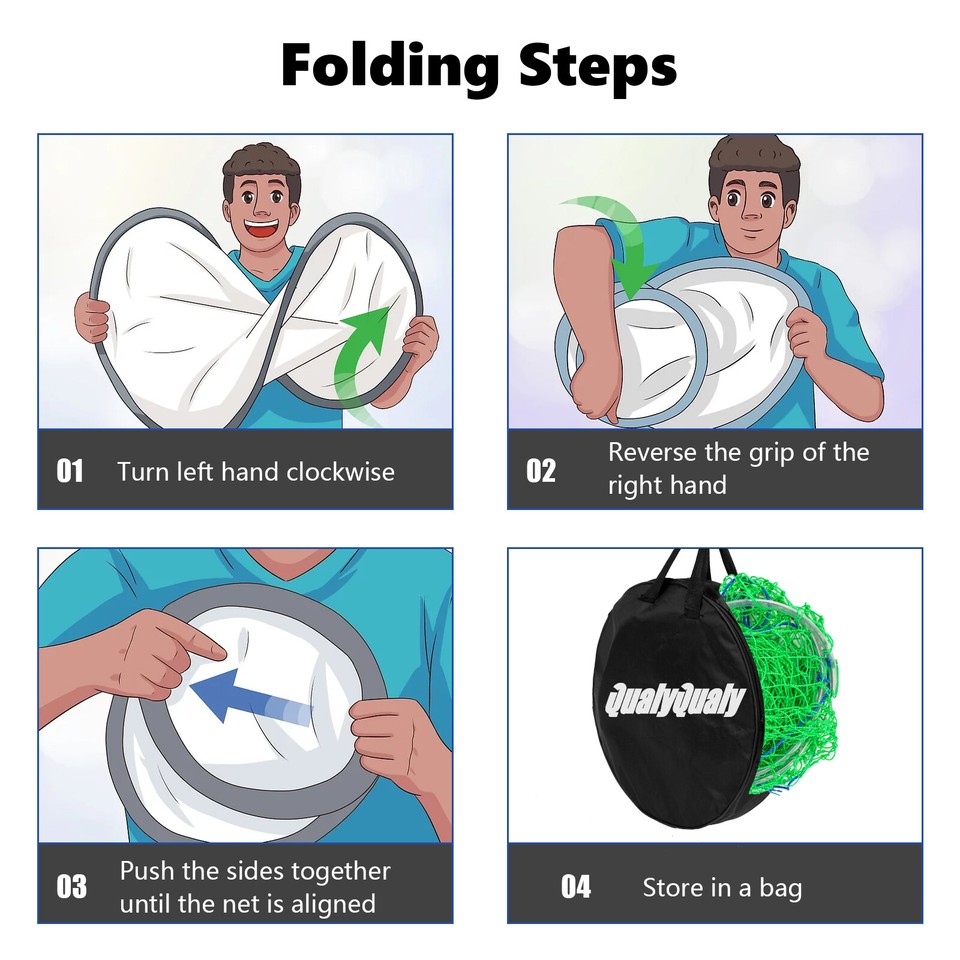 Folding Steps

01 Turn left hand clockwise

02 Reverse the grip of the right hand

03 Push the sides together until the net is aligned

QualyQualy

04 Store in a bag