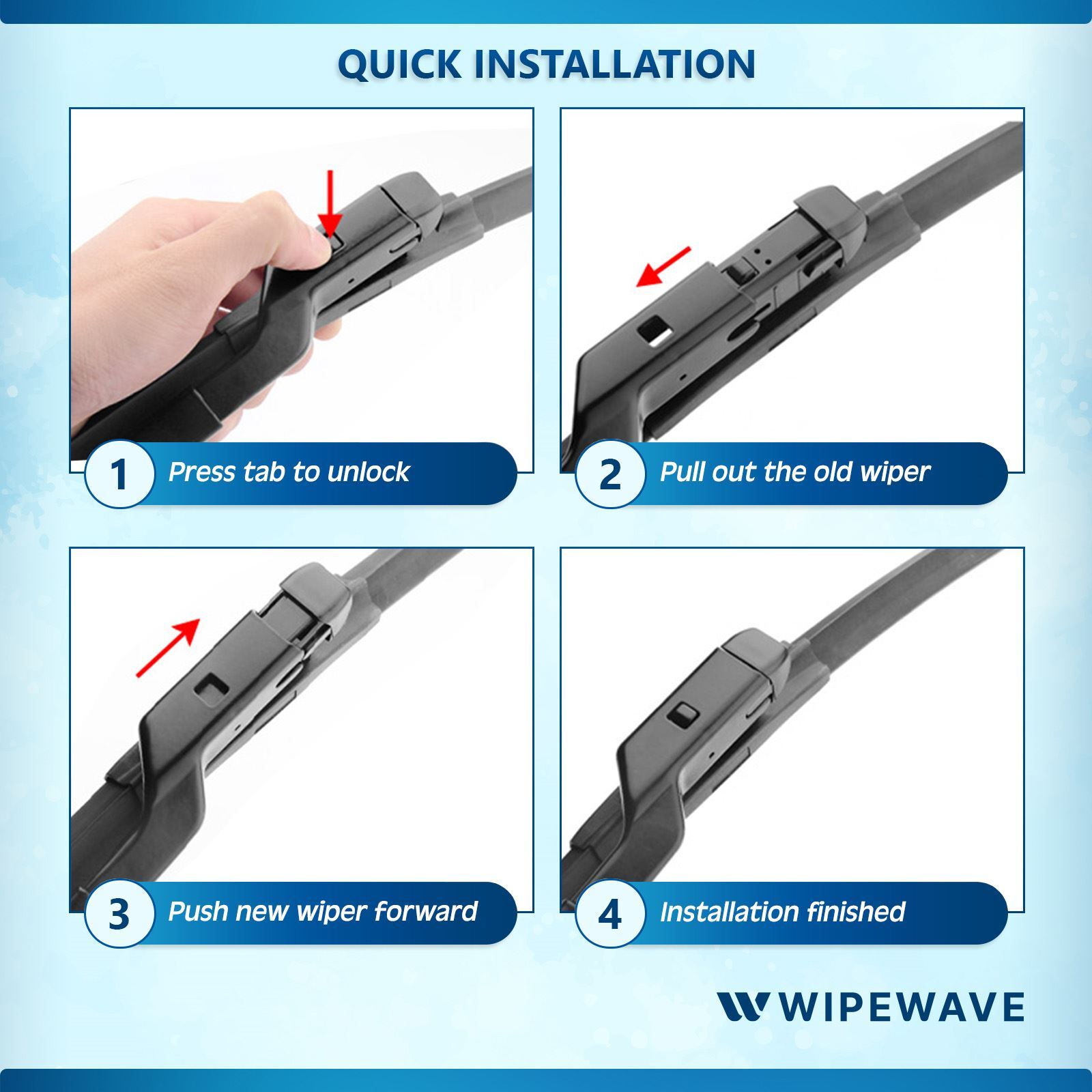 QUICK INSTALLATION

1 Press tab to unlock

2 Pull out the old wiper

3 Push new wiper forward

4 Installation finished

WIPEWAVE