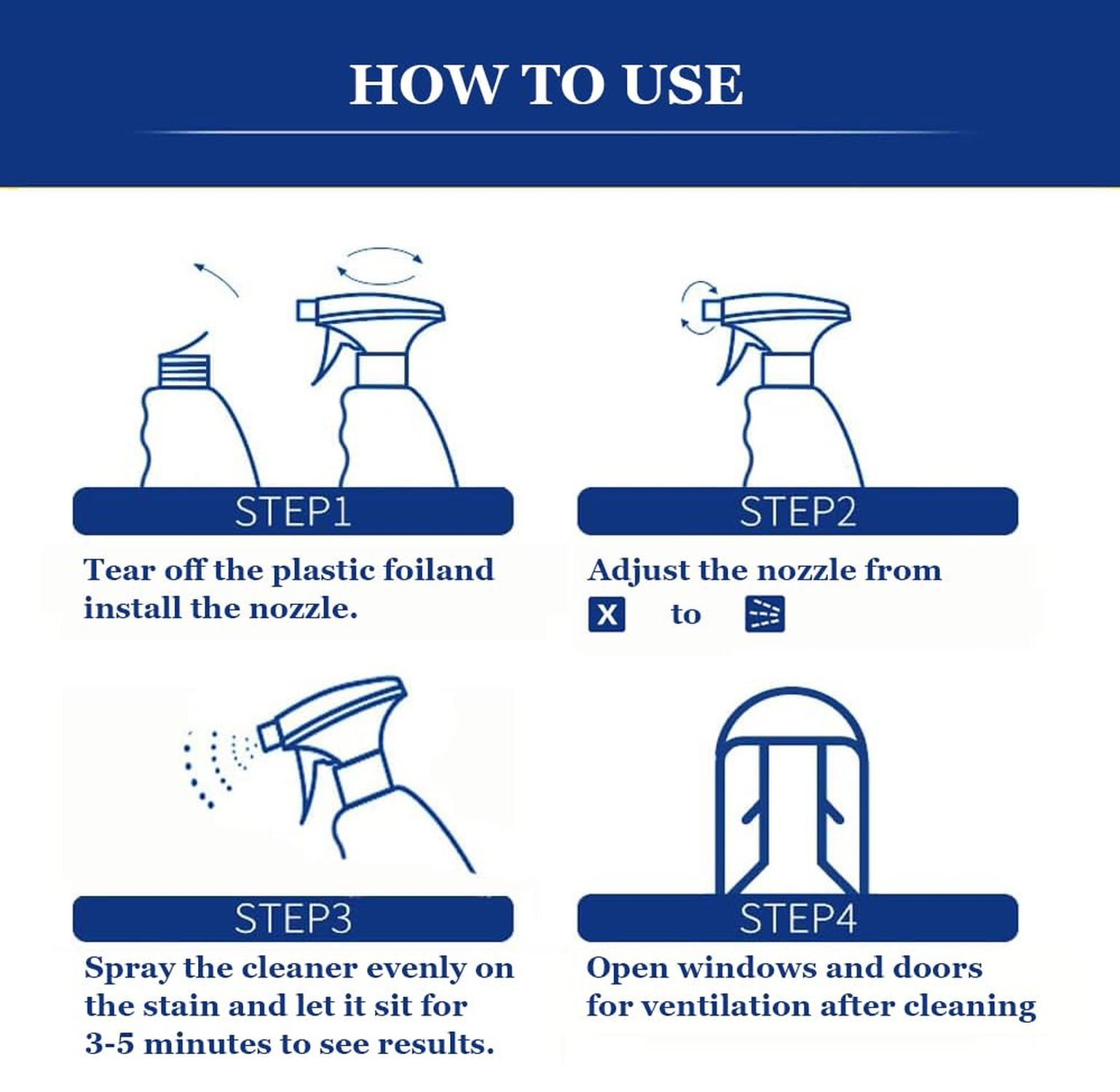 HOW TO USE

STEP1

Tear off the plastic foiland install the nozzle.

STEP2

Adjust the nozzle from X to

STEP3

Spray the cleaner evenly on the stain and let it sit for 3-5 minutes to see results.

STEP4

Open windows and doors for ventilation after cleaning