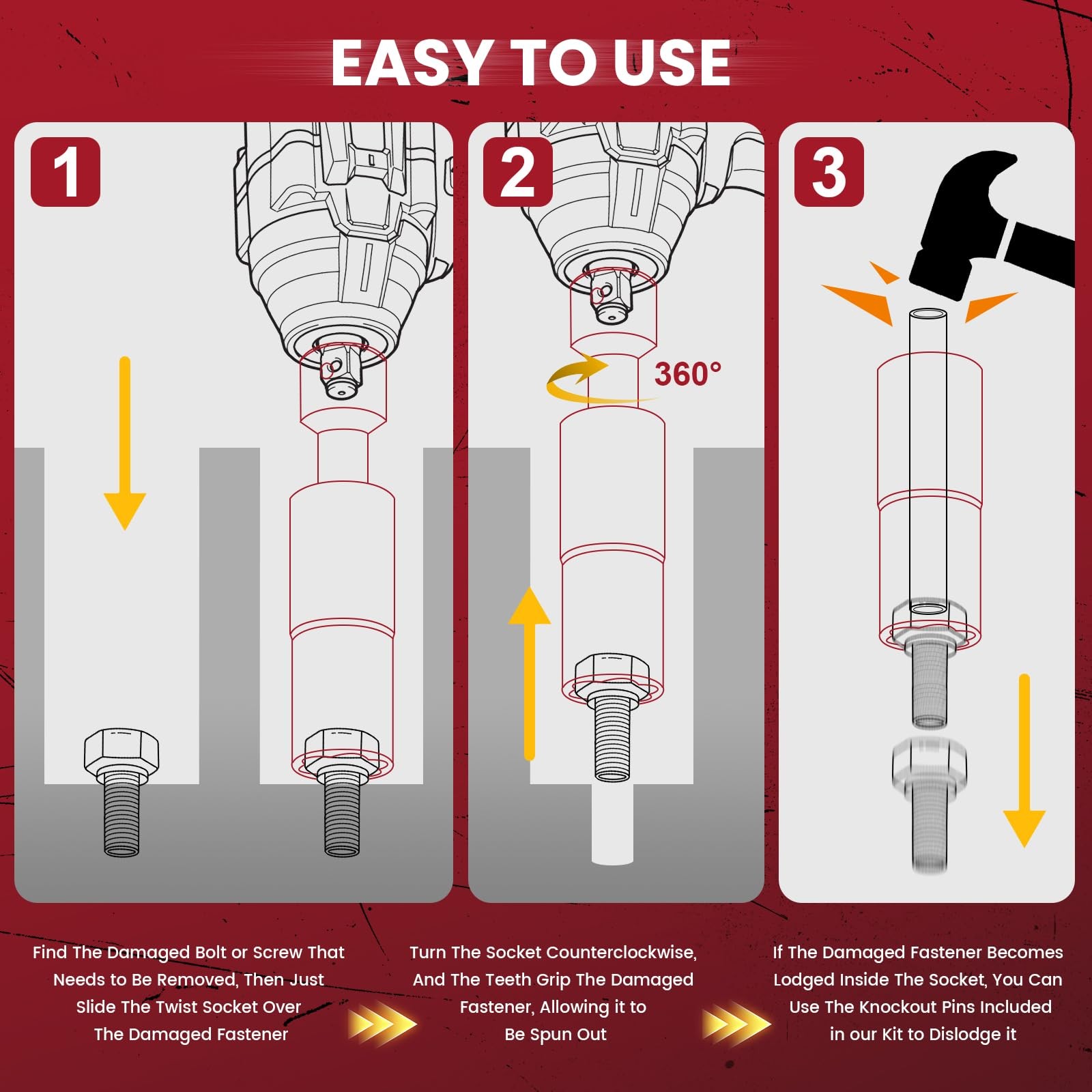 EASY TO USE

1

2

360°

3

Find The Damaged Bolt or Screw That Needs to Be Removed, Then Just Slide The Twist Socket Over The Damaged Fastener

Turn The Socket Counterclockwise, And The Teeth Grip The Damaged Fastener, Allowing it to Be Spun Out

If The Damaged Fastener Becomes Lodged Inside The Socket, You Can Use The Knockout Pins Included in our Kit to Dislodge it