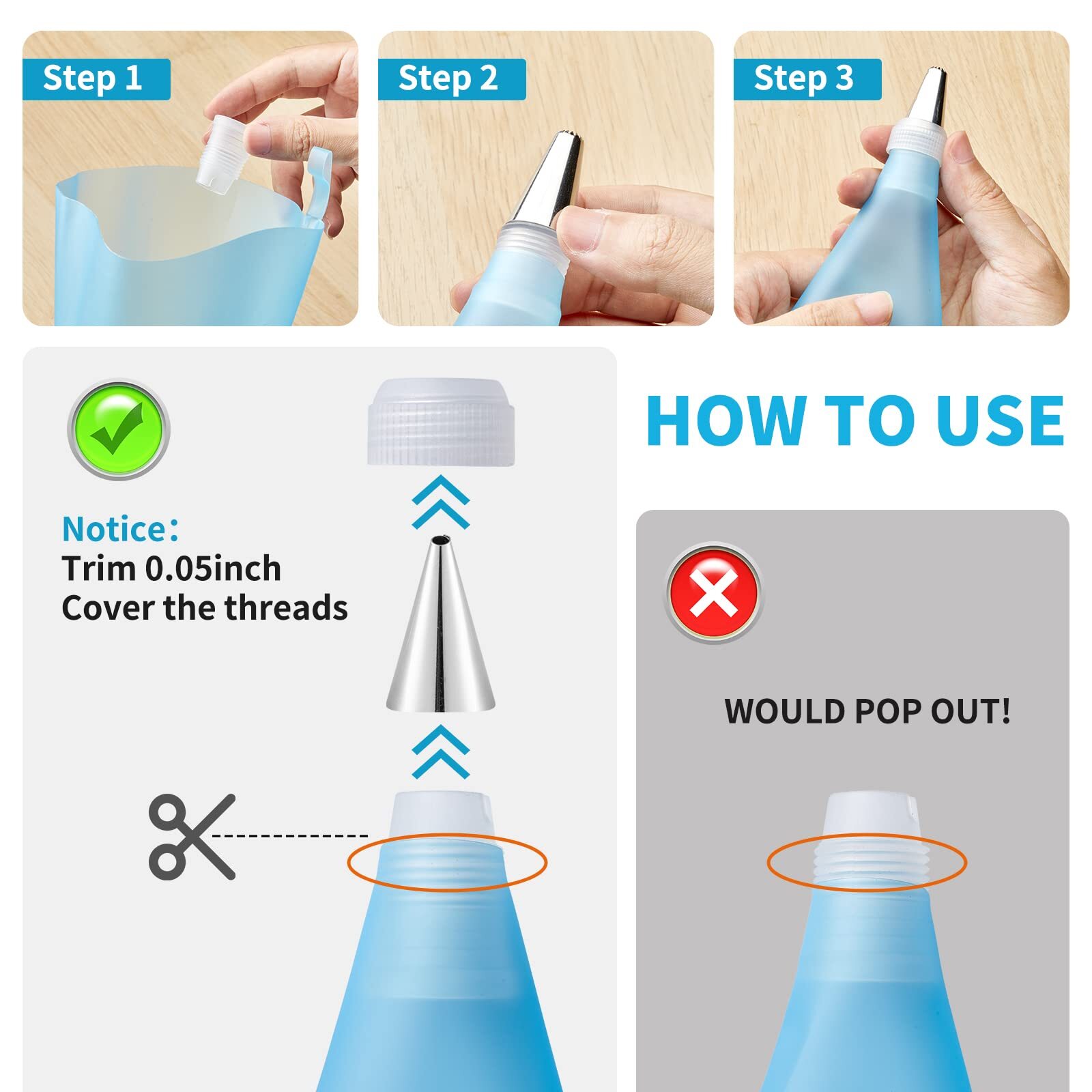 Step 1

Step 2

Step 3

HOW TO USE

Notice:
Trim 0.05inch
Cover the threads

WOULD POP OUT!