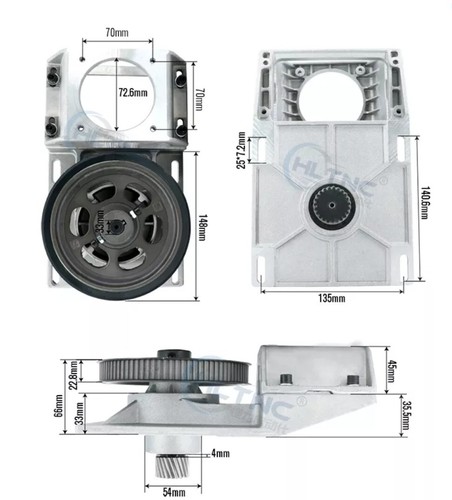 70mm
72.6mm
70mm
33mm
148mm
25*7.2mm
HLTNC®
140.6mm
135mm
22.8mm
66mm
33mm
45mm
35.5mm
HLTNC®
4mm
54mm