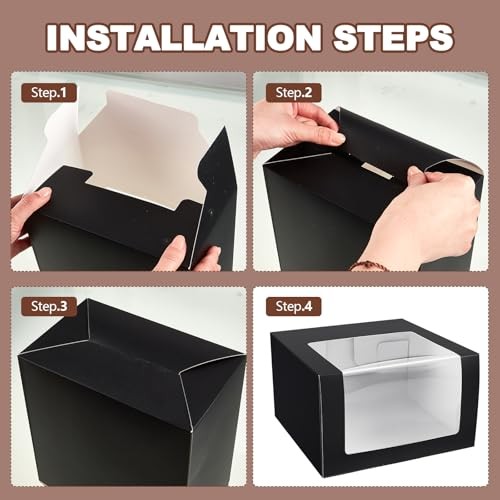 INSTALLATION STEPS

Step.1

Step.2

Step.3

Step.4