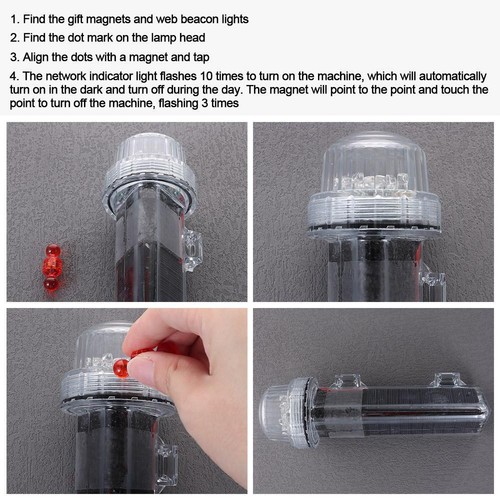 1. Find the gift magnets and web beacon lights
2. Find the dot mark on the lamp head
3. Align the dots with a magnet and tap
4. The network indicator light flashes 10 times to turn on the machine, which will automatically turn on in the dark and turn off during the day. The magnet will point to the point and touch the point to turn off the machine, flashing 3 times