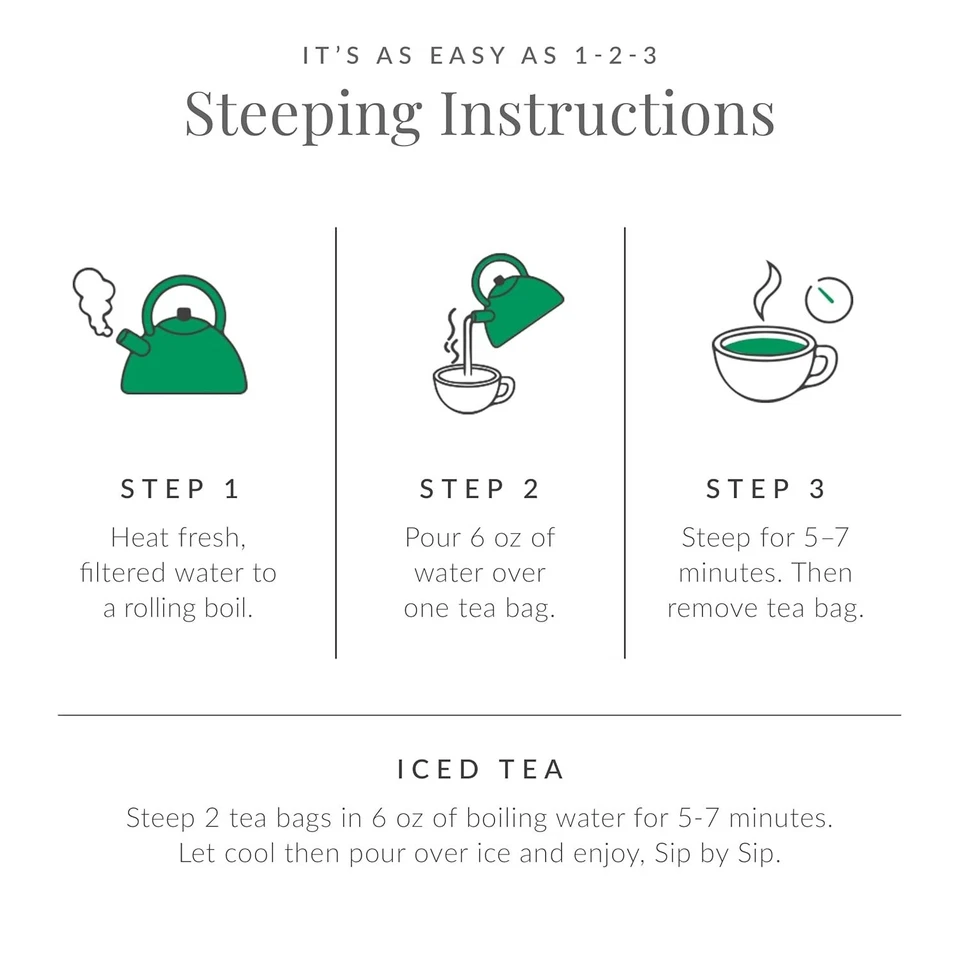 IT'S AS EASY AS 1-2-3
Steeping Instructions

STEP 1
Heat fresh, filtered water to a rolling boil.

STEP 2
Pour 6 oz of water over one tea bag.

STEP 3
Steep for 5–7 minutes. Then remove tea bag.

ICED TEA
Steep 2 tea bags in 6 oz of boiling water for 5-7 minutes. Let cool then pour over ice and enjoy, Sip by Sip.