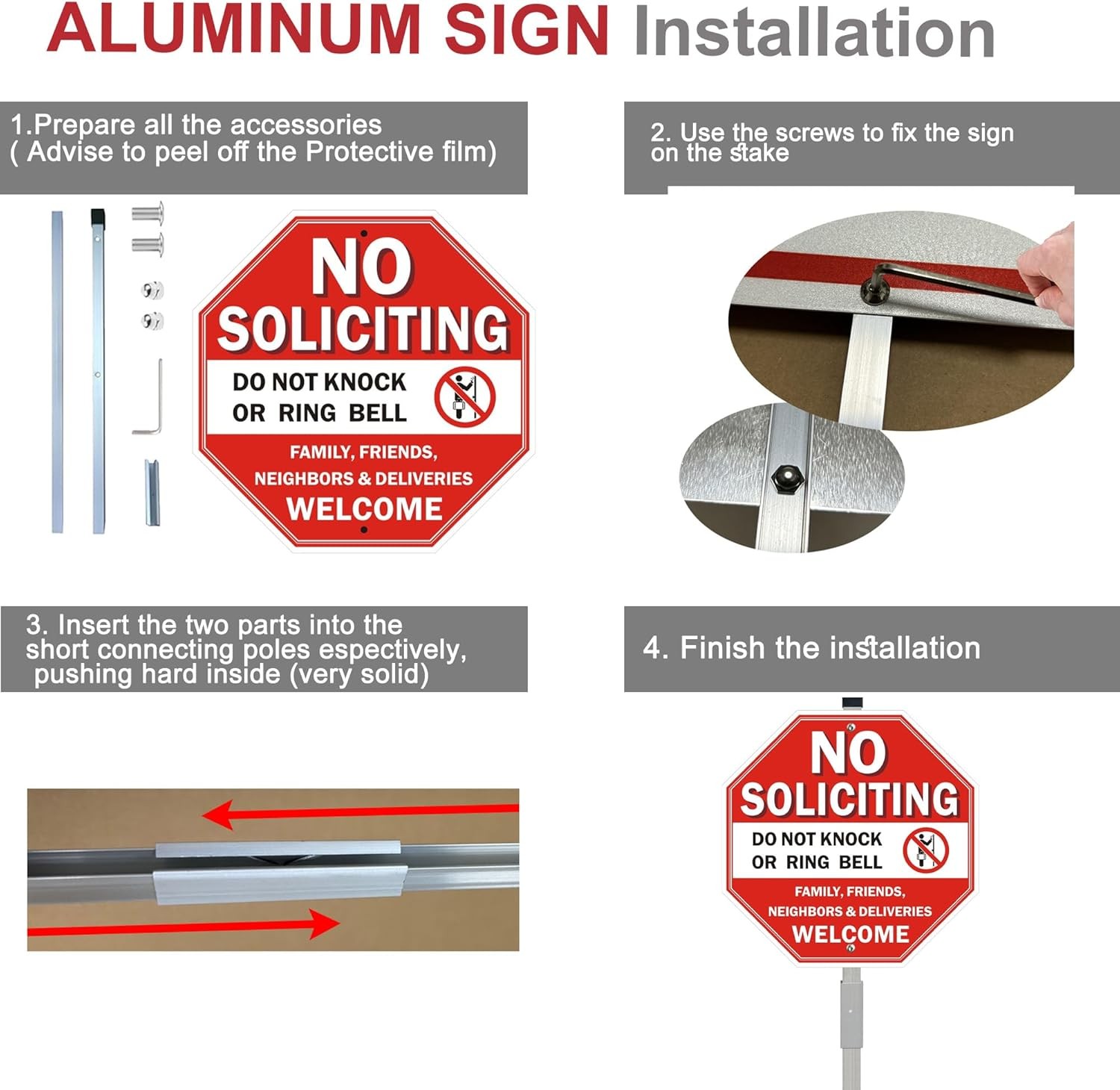 ALUMINUM SIGN Installation

1.Prepare all the accessories
( Advise to peel off the Protective film)

NO SOLICITING

DO NOT KNOCK OR RING BELL

FAMILY, FRIENDS, NEIGHBORS & DELIVERIES WELCOME

2. Use the screws to fix the sign on the stake

3. Insert the two parts into the short connecting poles espectively, pushing hard inside (very solid)

4. Finish the installation

NO SOLICITING

DO NOT KNOCK OR RING BELL

FAMILY, FRIENDS, NEIGHBORS & DELIVERIES WELCOME