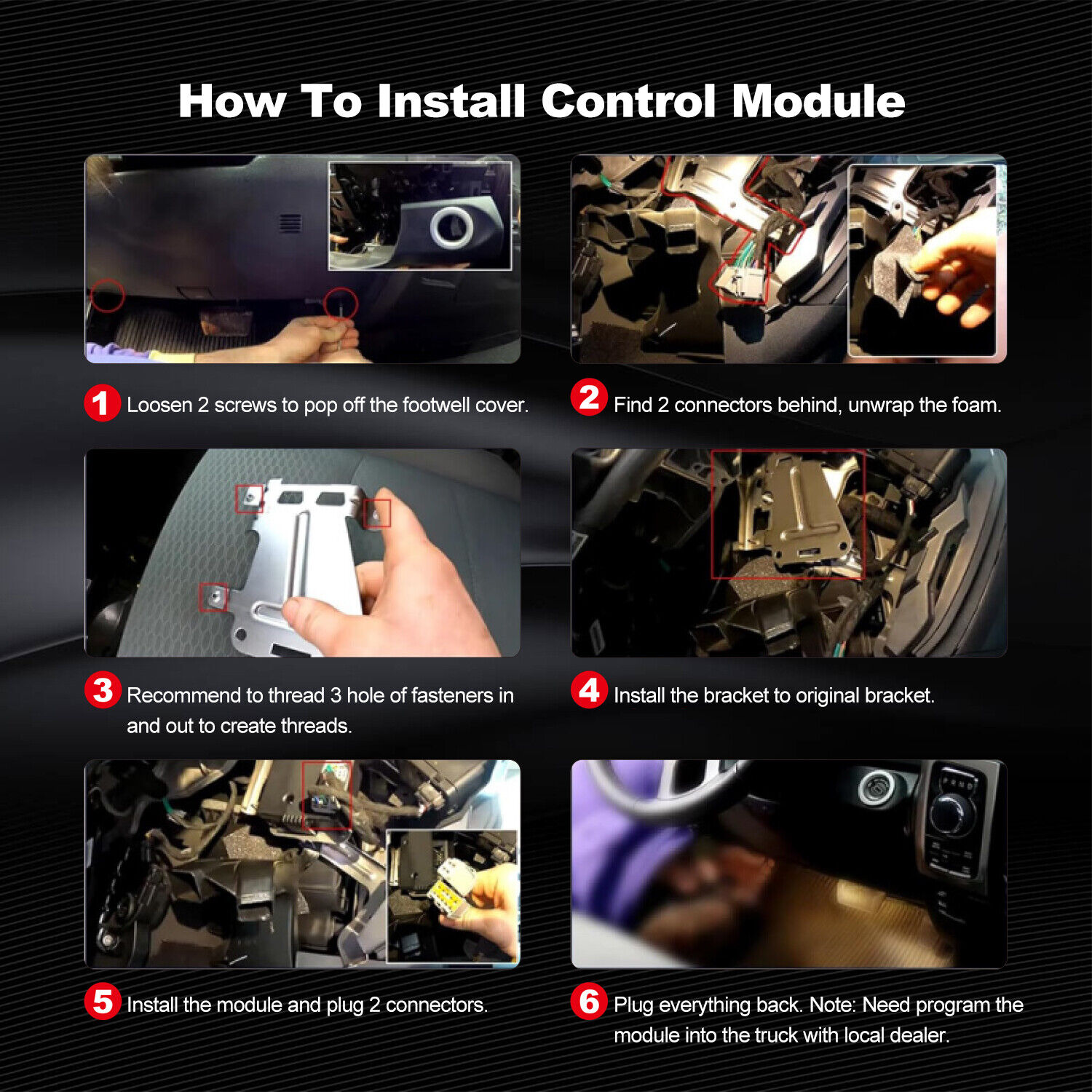 How To Install Control Module

1 Loosen 2 screws to pop off the footwell cover.

2 Find 2 connectors behind, unwrap the foam.

3 Recommend to thread 3 hole of fasteners in and out to create threads.

4 Install the bracket to original bracket.

5 Install the module and plug 2 connectors.

6 Plug everything back. Note: Need program the module into the truck with local dealer.