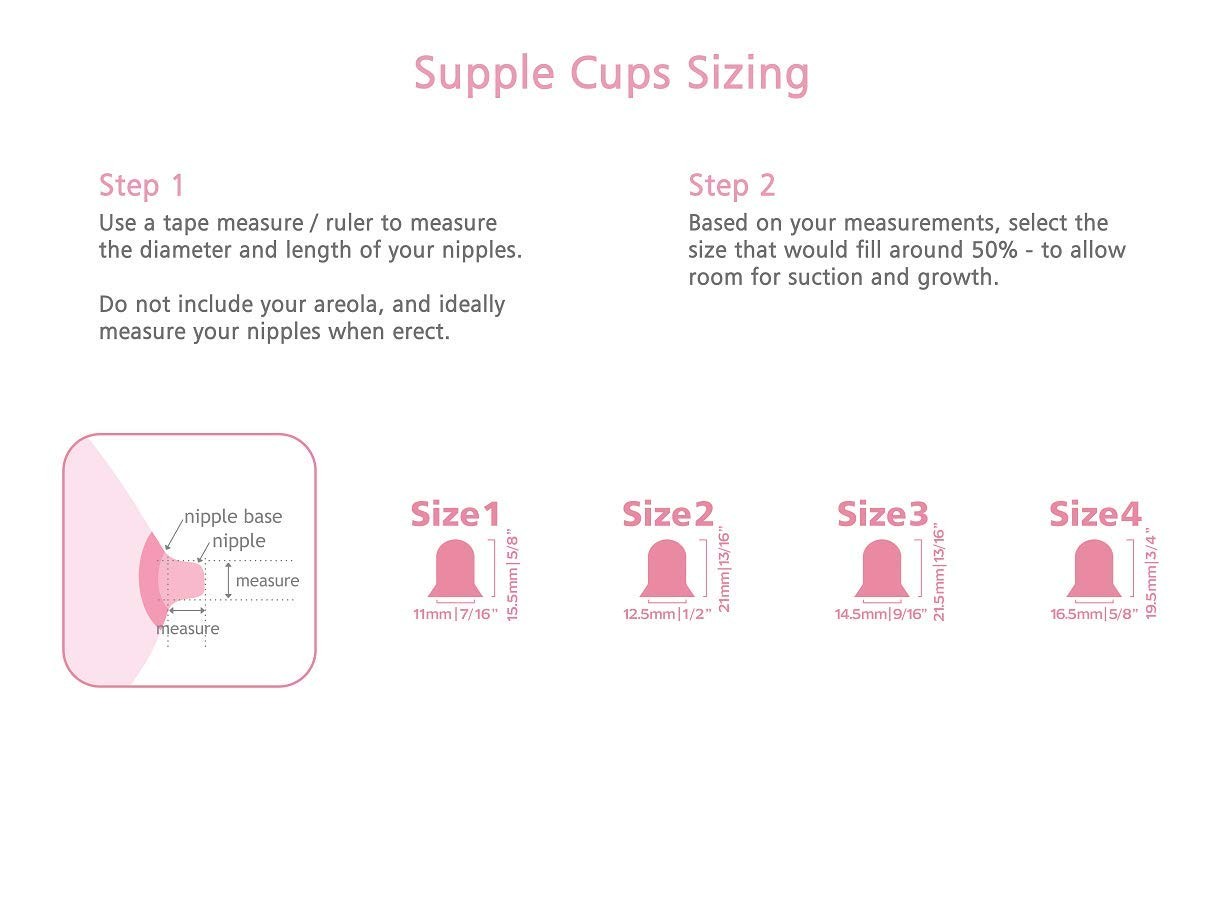 Supple Cups Sizing

Step 1
Use a tape measure / ruler to measure the diameter and length of your nipples.

Do not include your areola, and ideally measure your nipples when erect.

Step 2
Based on your measurements, select the size that would fill around 50% - to allow room for suction and growth.

nipple base
nipple
measure
measure

Size1
11mm|7/16"
15.5mm|5/8"

Size2
12.5mm|1/2"
21mm|13/16"

Size3
14.5mm|9/16"
21.5mm|13/16"

Size4
16.5mm|5/8"
19.5mm|3/4"