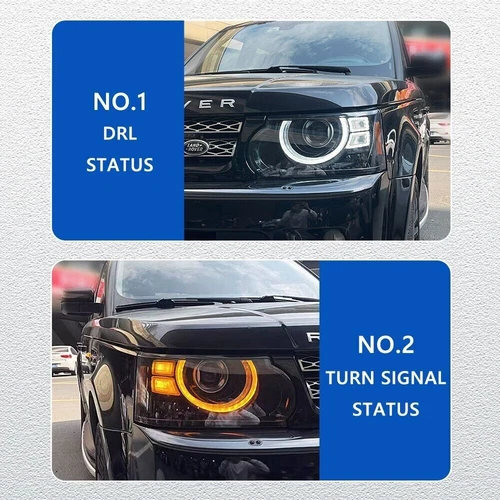 NO.1
DRL
STATUS

VER

LAND ROVER

R

NO.2
TURN SIGNAL
STATUS