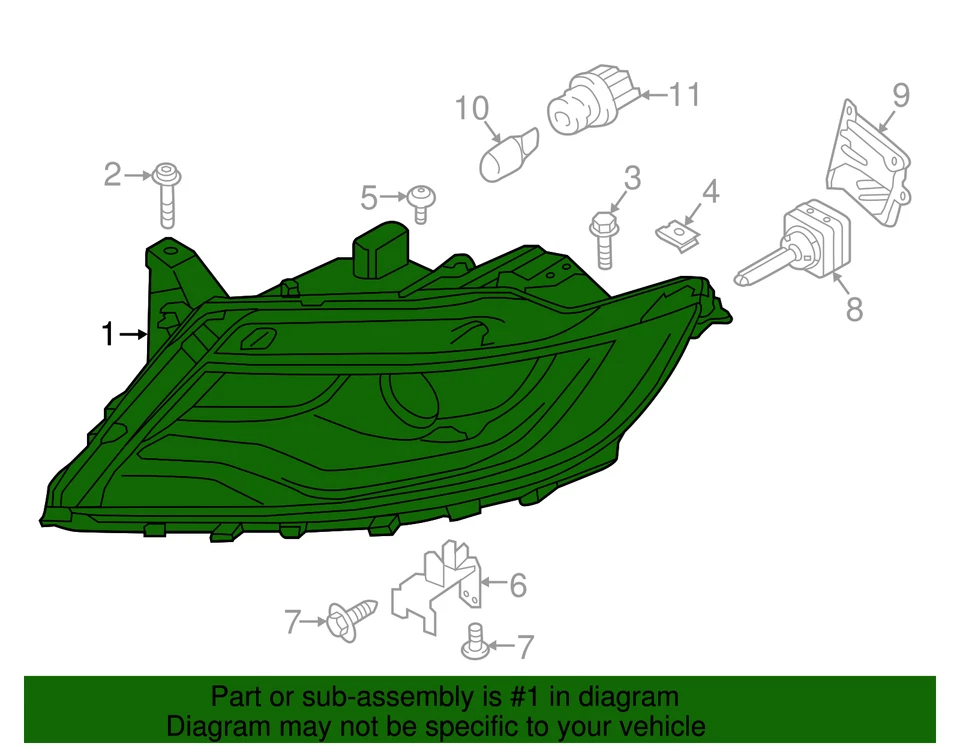 10
11
9
2
5
3
4
8
1
6
7
7

Part or sub-assembly is #1 in diagram
Diagram may not be specific to your vehicle