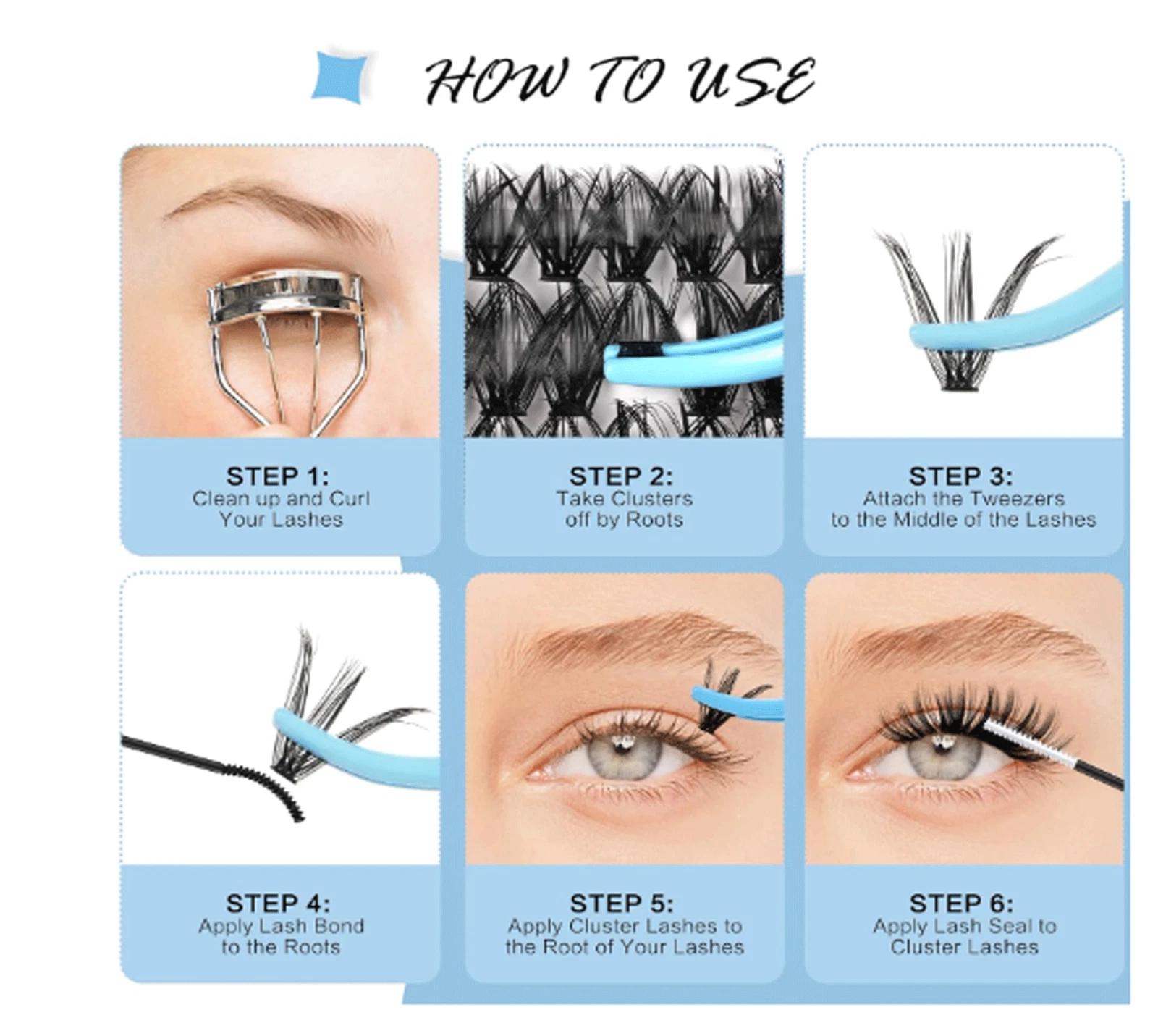 HOW TO USE

STEP 1:
Clean up and Curl Your Lashes

STEP 2:
Take Clusters off by Roots

STEP 3:
Attach the Tweezers to the Middle of the Lashes

STEP 4:
Apply Lash Bond to the Roots

STEP 5:
Apply Cluster Lashes to the Root of Your Lashes

STEP 6:
Apply Lash Seal to Cluster Lashes