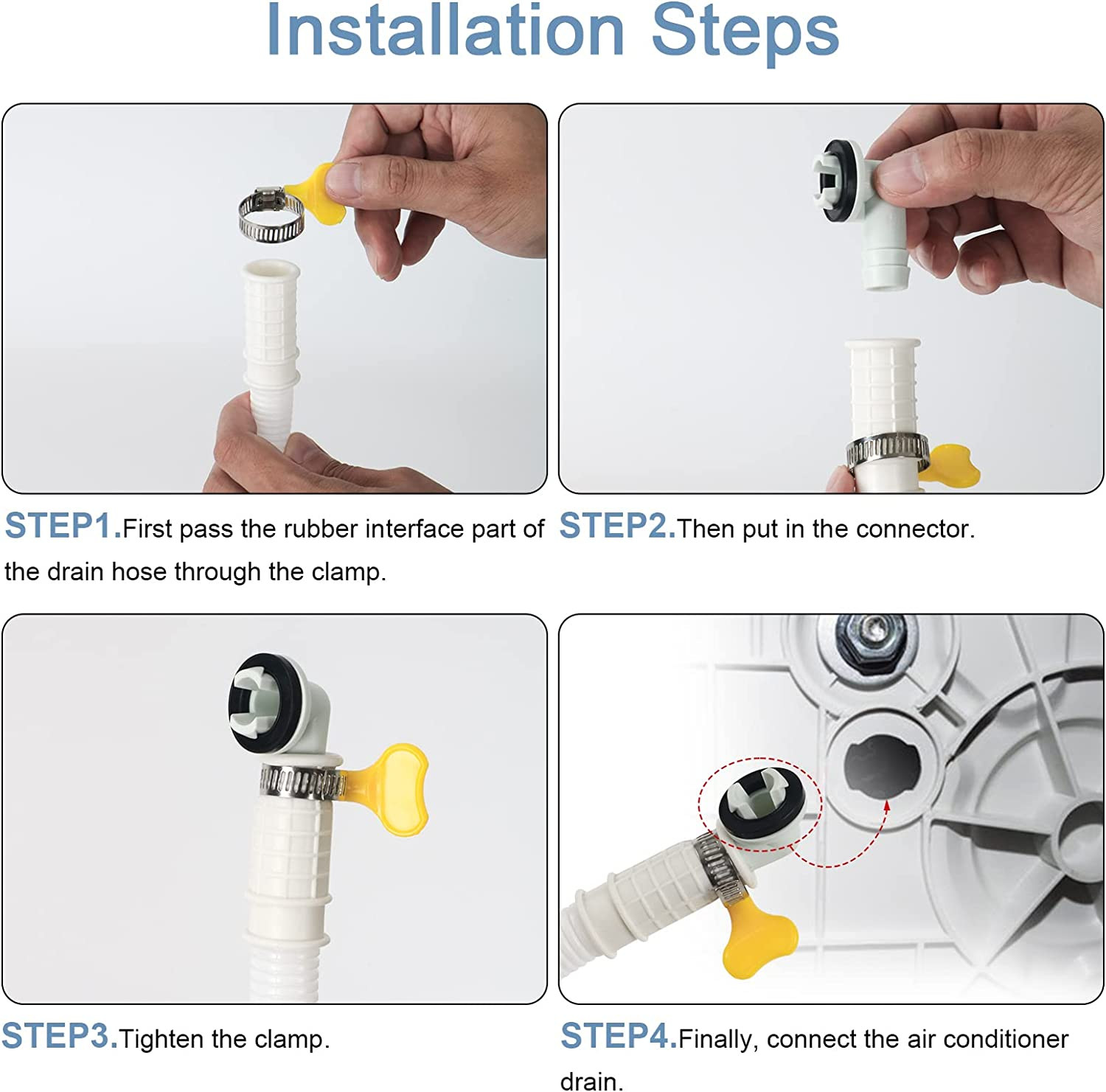 Installation Steps

STEP1.First pass the rubber interface part of the drain hose through the clamp.

STEP2.Then put in the connector.

STEP3.Tighten the clamp.

STEP4.Finally, connect the air conditioner drain.