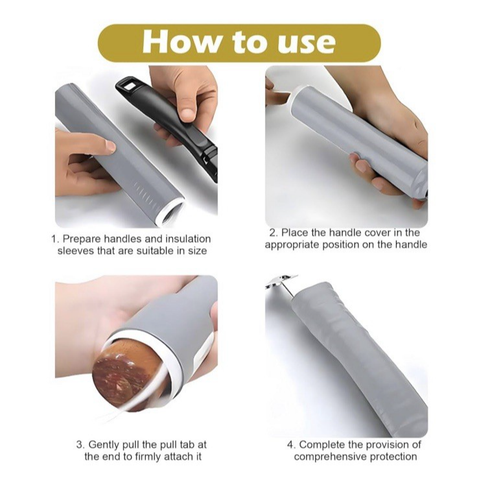 How to use

1. Prepare handles and insulation sleeves that are suitable in size

2. Place the handle cover in the appropriate position on the handle

3. Gently pull the pull tab at the end to firmly attach it

4. Complete the provision of comprehensive protection