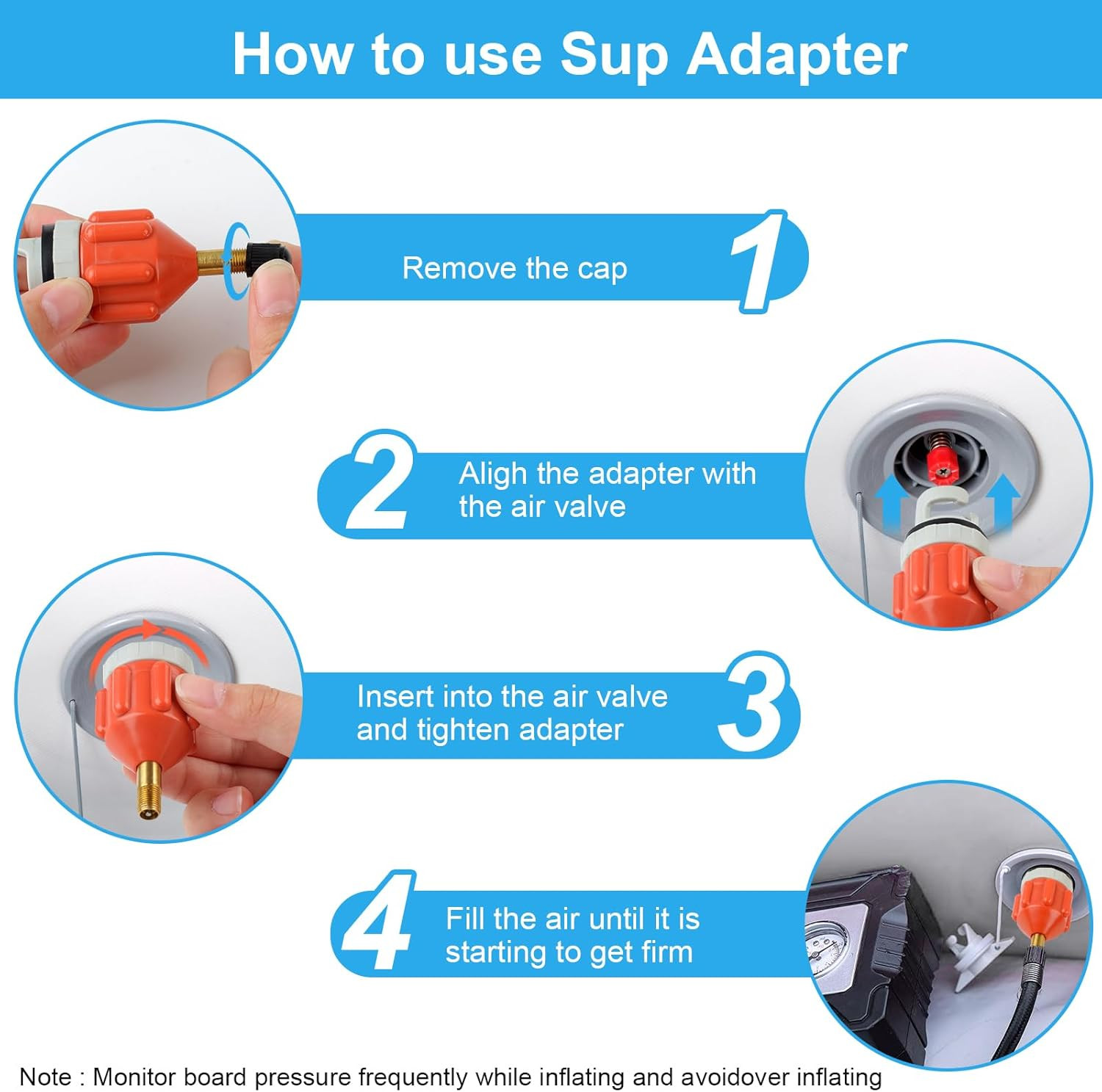 How to use Sup Adapter

Remove the cap 1

2 Aligh the adapter with the air valve

Insert into the air valve and tighten adapter 3

4 Fill the air until it is starting to get firm

Note : Monitor board pressure frequently while inflating and avoidover inflating