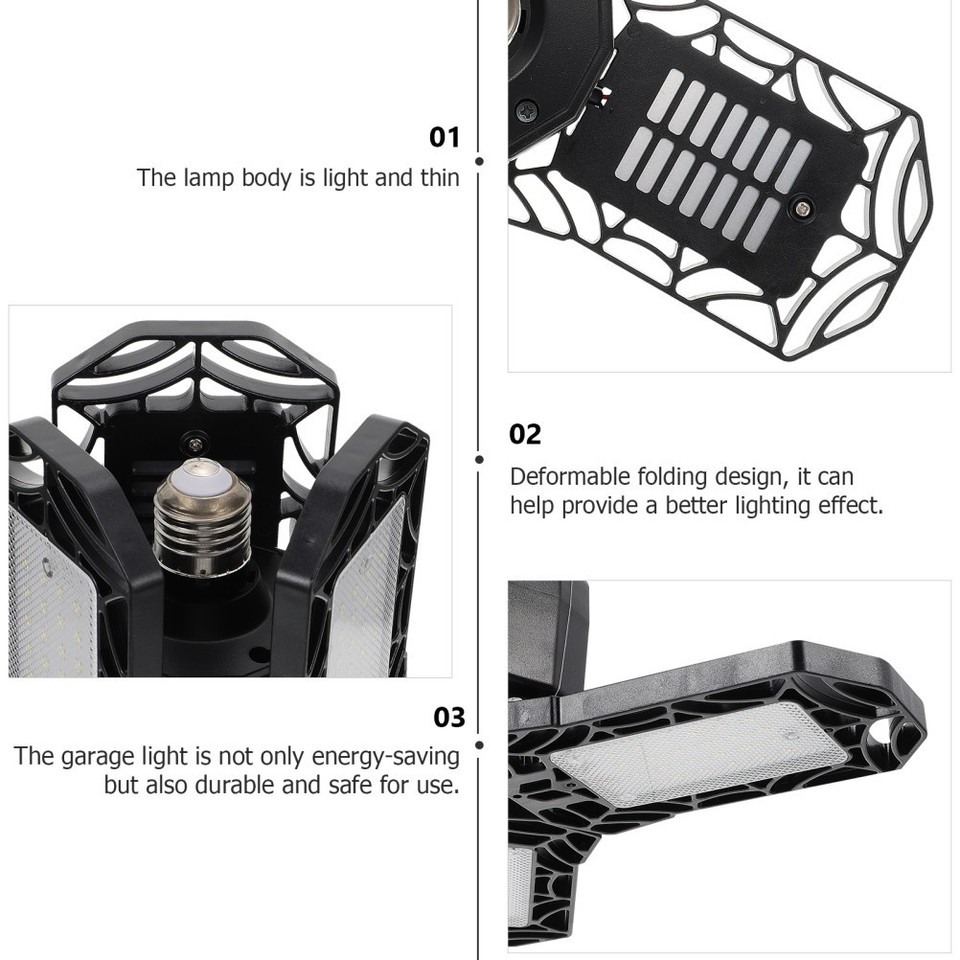 01
The lamp body is light and thin

02
Deformable folding design, it can help provide a better lighting effect.

03
The garage light is not only energy-saving but also durable and safe for use.