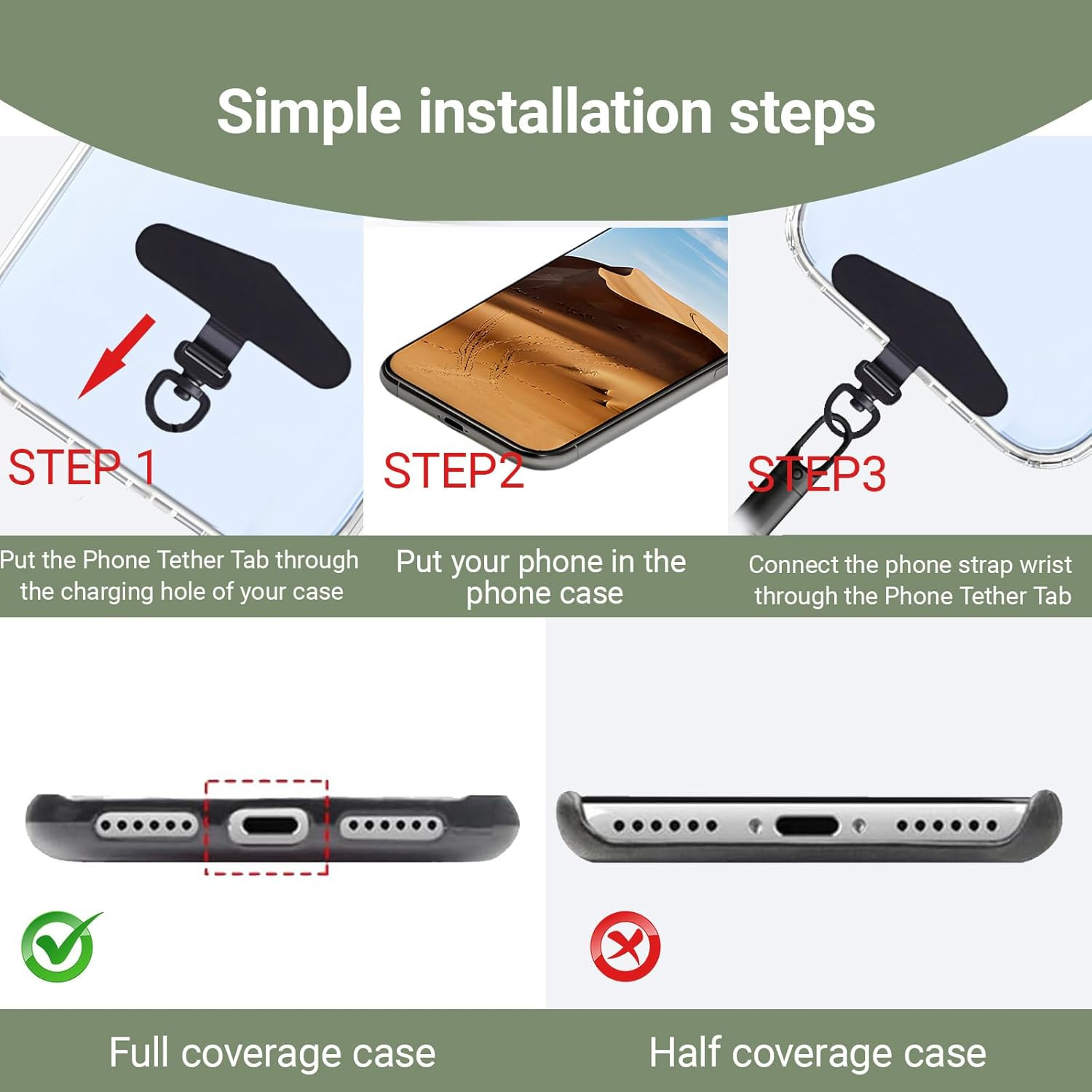 Simple installation steps

STEP 1

Put the Phone Tether Tab through the charging hole of your case

STEP2

Put your phone in the phone case

STEP3

Connect the phone strap wrist through the Phone Tether Tab

Full coverage case

Half coverage case