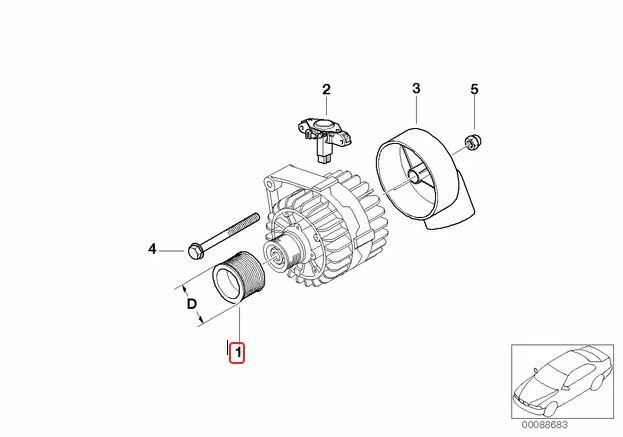 2
3
5
4
D
1
00088683