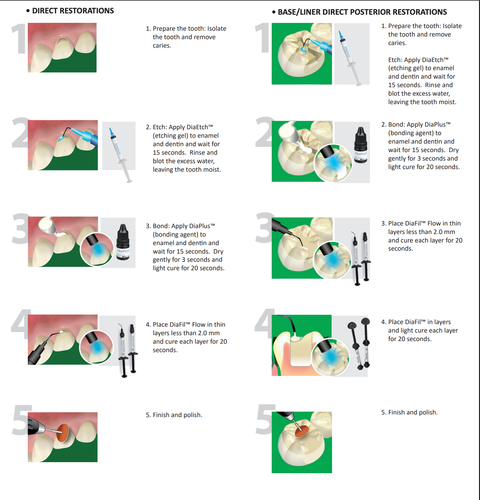 • DIRECT RESTORATIONS

1

1. Prepare the tooth: Isolate the tooth and remove caries.

2

2. Etch: Apply DiaEtch™ (etching gel) to enamel and dentin and wait for 15 seconds. Rinse and blot the excess water, leaving the tooth moist.

3

3. Bond: Apply DiaPlus™ (bonding agent) to enamel and dentin and wait for 15 seconds. Dry gently for 3 seconds and light cure for 20 seconds.

4

4. Place DiaFil™ Flow in thin layers less than 2.0 mm and cure each layer for 20 seconds.

5

5. Finish and polish.

• BASE/LINER DIRECT POSTERIOR RESTORATIONS

1

1. Prepare the tooth: Isolate the tooth and remove caries.

Etch: Apply DiaEtch™ (etching gel) to enamel and dentin and wait for 15 seconds. Rinse and blot the excess water, leaving the tooth moist.

2

2. Bond: Apply DiaPlus™ (bonding agent) to enamel and dentin and wait for 15 seconds. Dry gently for 3 seconds and light cure for 20 seconds.

3

3. Place DiaFil™ Flow in thin layers less than 2.0 mm and cure each layer for 20 seconds.

4

4. Place DiaFil™ in layers and light cure each layer for 20 seconds.

5

5. Finish and polish.