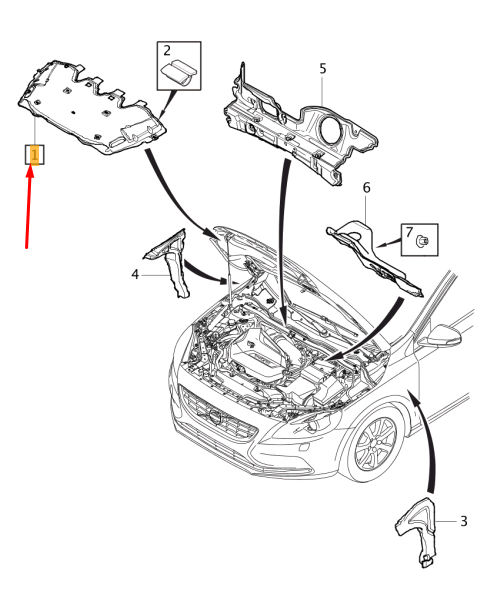 2
5
1
6
7
4
3