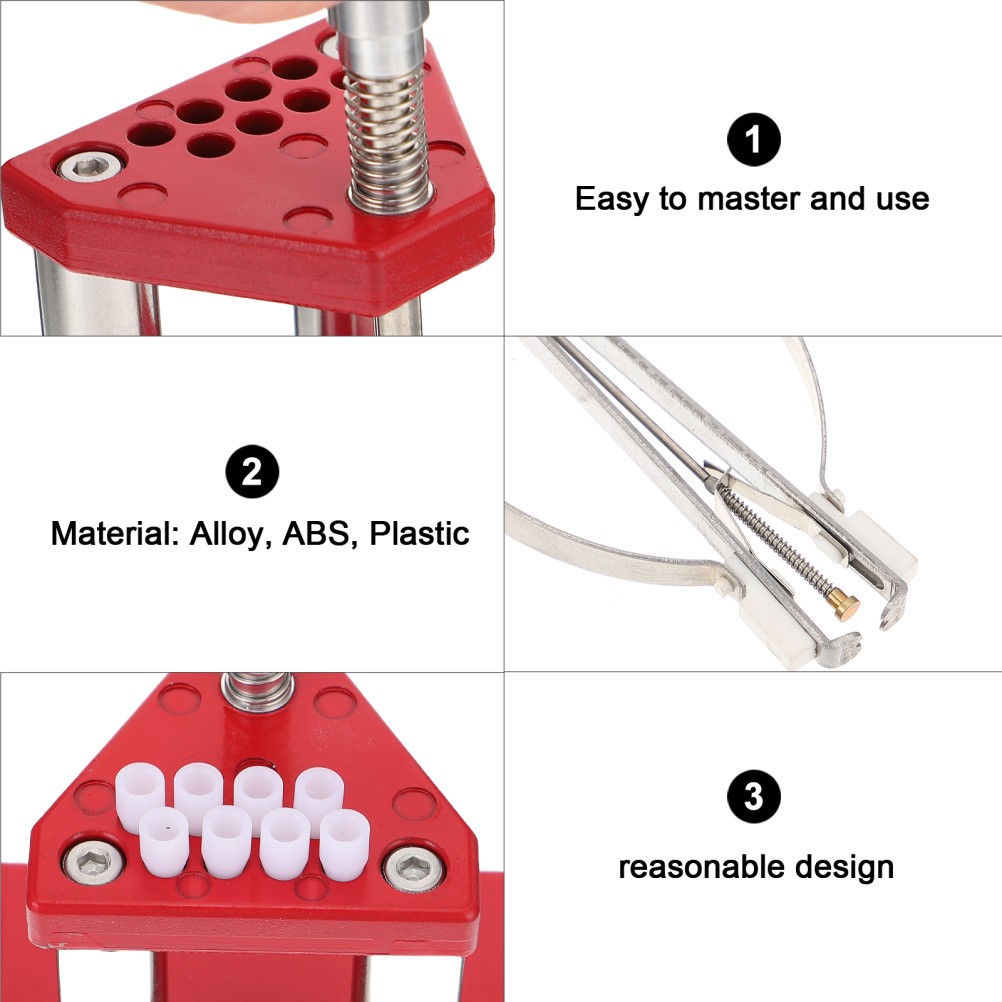 1
Easy to master and use

2
Material: Alloy, ABS, Plastic

3
reasonable design