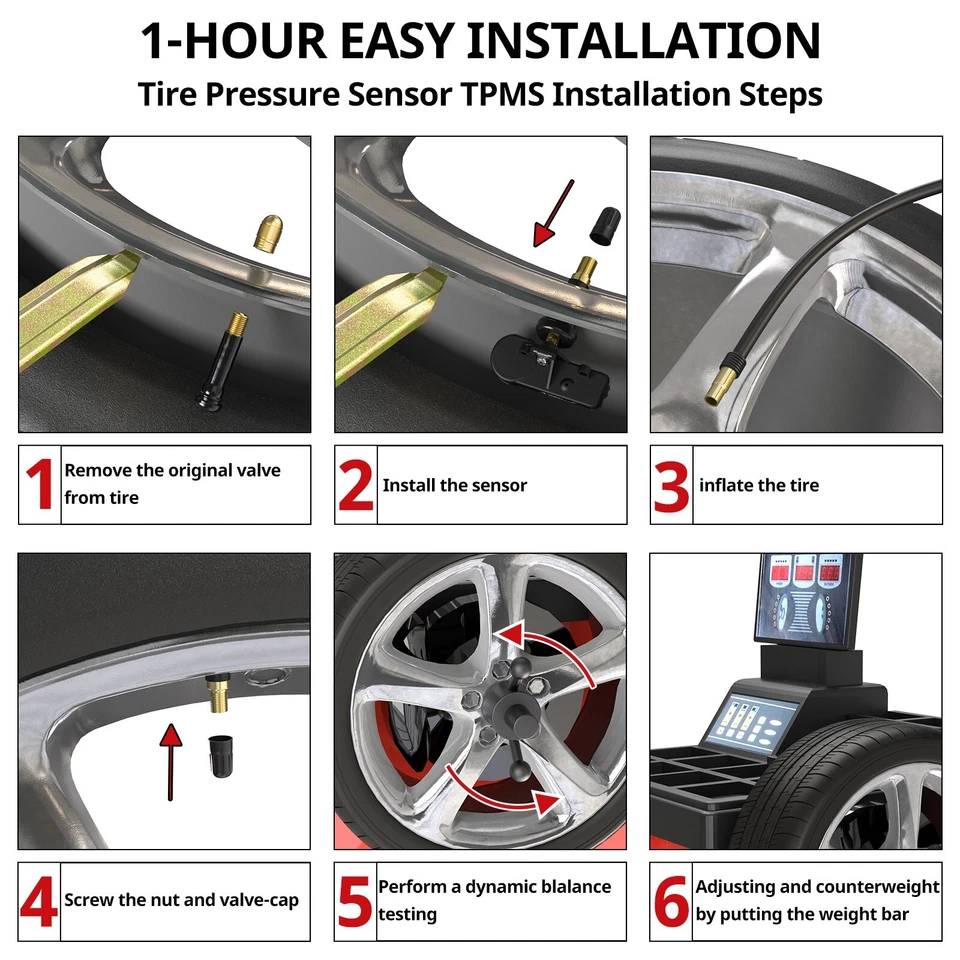 1-HOUR EASY INSTALLATION
Tire Pressure Sensor TPMS Installation Steps

1 Remove the original valve from tire

2 Install the sensor

3 inflate the tire

4 Screw the nut and valve-cap

5 Perform a dynamic blalance testing

6 Adjusting and counterweight by putting the weight bar