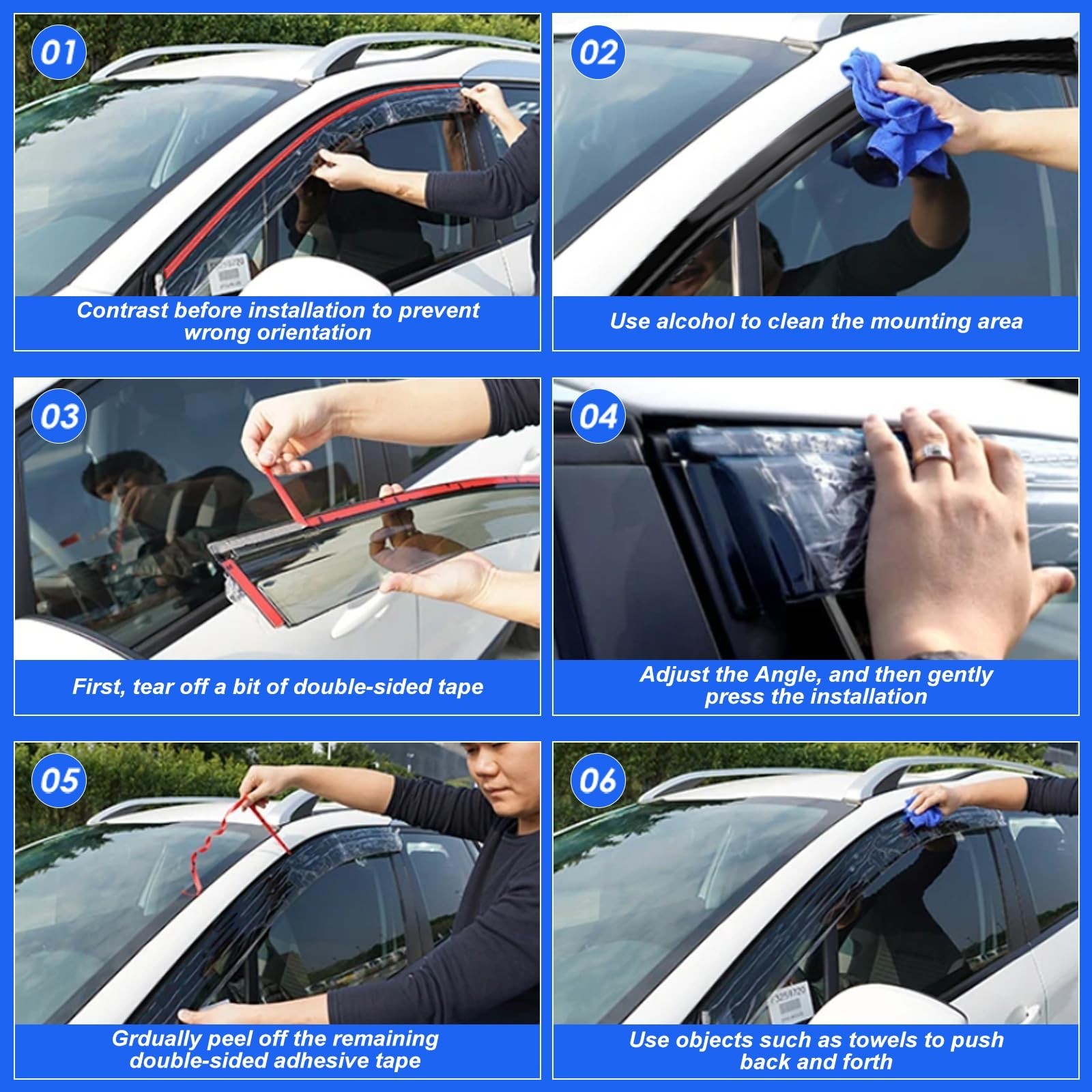 01

Contrast before installation to prevent wrong orientation

02

Use alcohol to clean the mounting area

03

First, tear off a bit of double-sided tape

04

Adjust the Angle, and then gently press the installation

05

Grdually peel off the remaining double-sided adhesive tape

06

Use objects such as towels to push back and forth