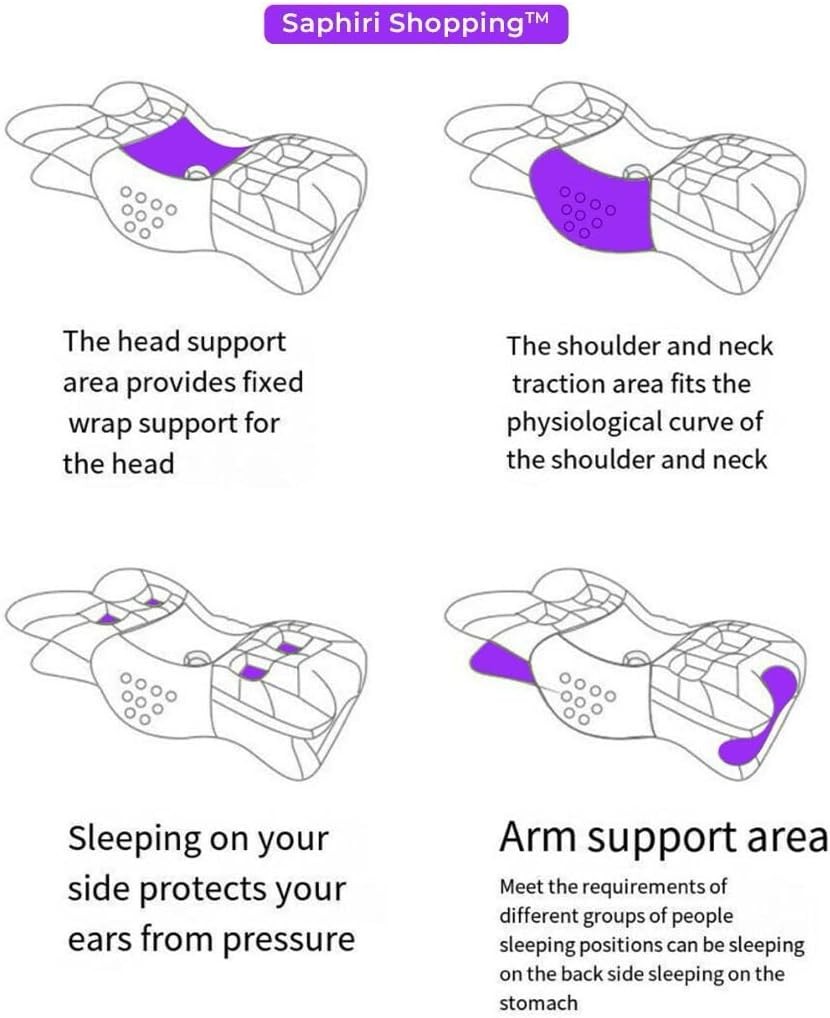 Saphiri Shopping™

The head support area provides fixed wrap support for the head

The shoulder and neck traction area fits the physiological curve of the shoulder and neck

Sleeping on your side protects your ears from pressure

Arm support area

Meet the requirements of different groups of people sleeping positions can be sleeping on the back side sleeping on the stomach