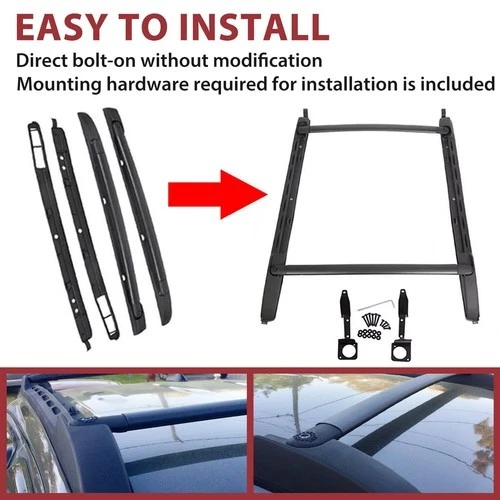 EASY TO INSTALL
Direct bolt-on without modification
Mounting hardware required for installation is included