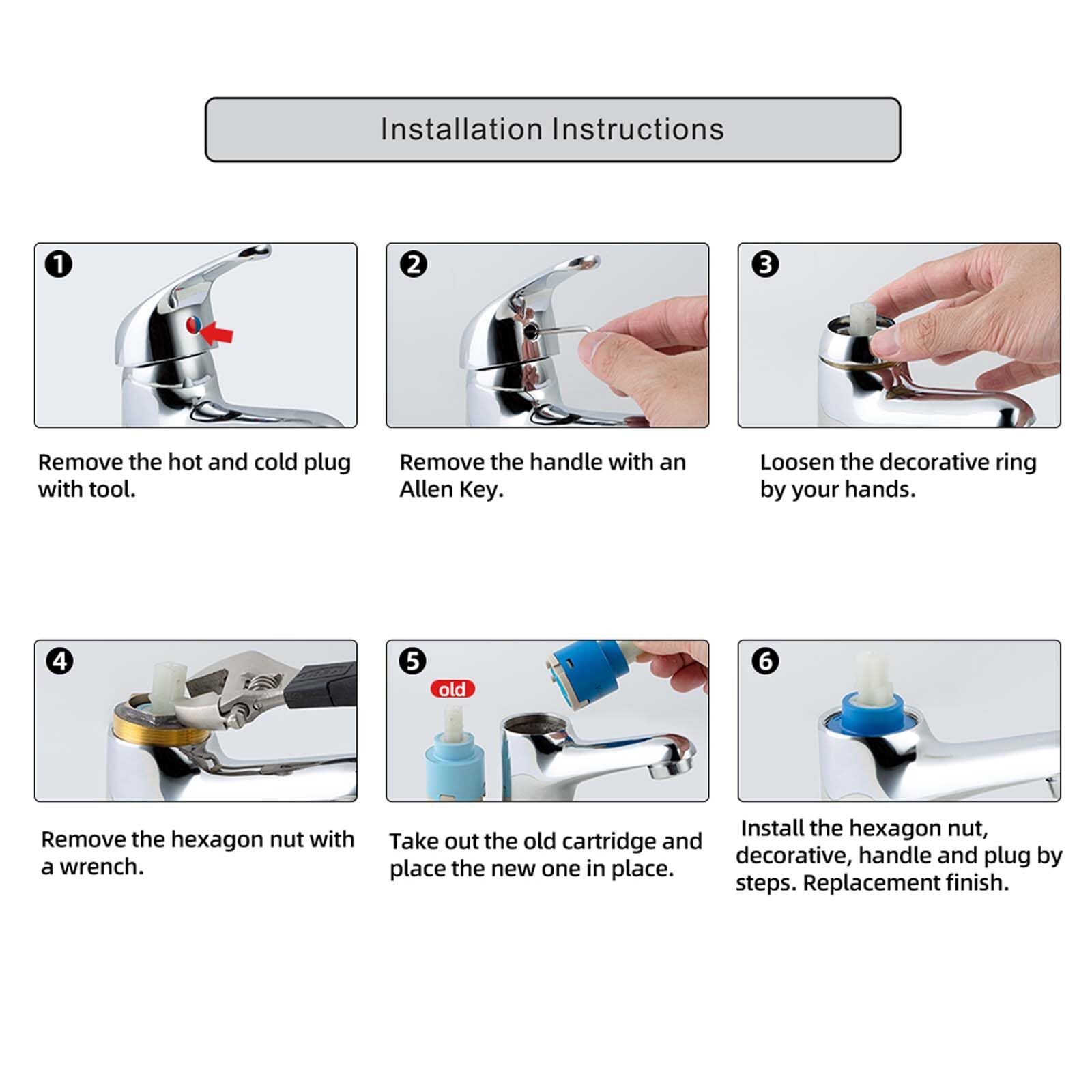 Installation Instructions

1

Remove the hot and cold plug with tool.

2

Remove the handle with an Allen Key.

3

Loosen the decorative ring by your hands.

4

Remove the hexagon nut with a wrench.

5

old

Take out the old cartridge and place the new one in place.

6

Install the hexagon nut, decorative, handle and plug by steps. Replacement finish.