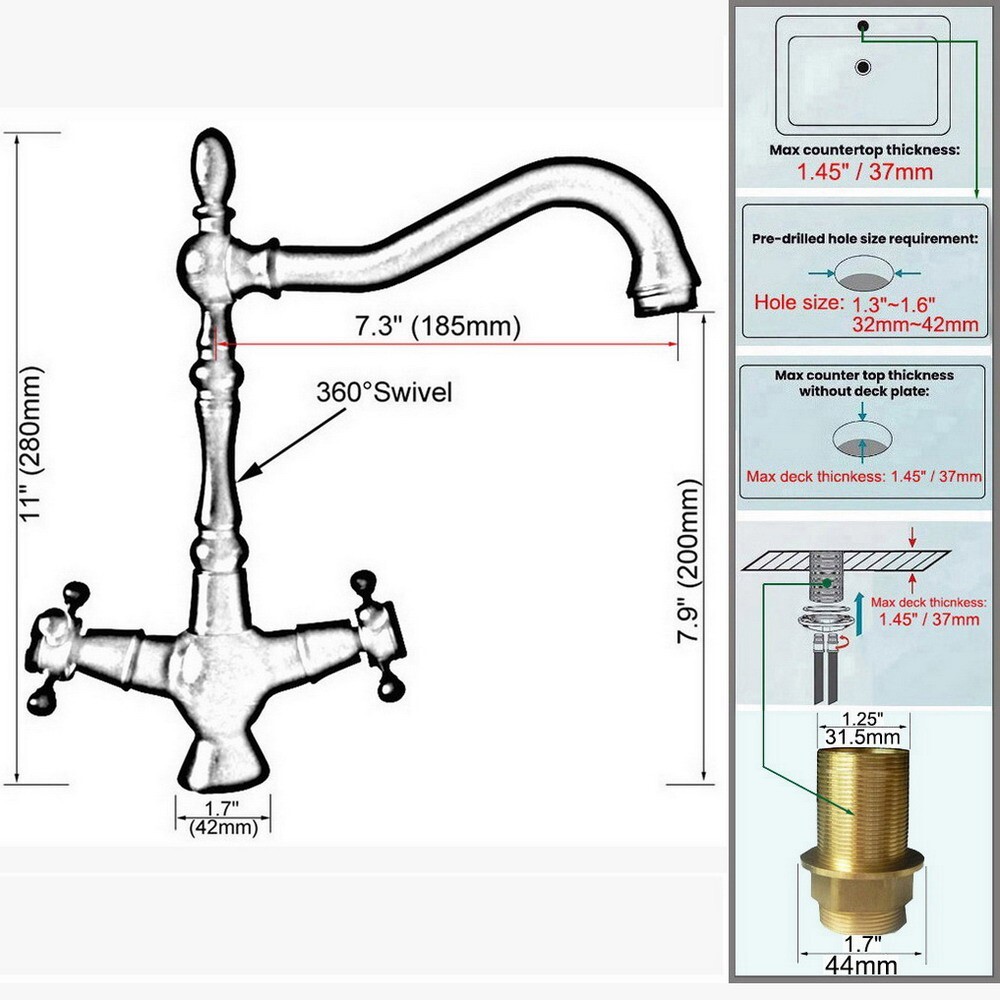 11" (280mm)

7.3" (185mm)

360°Swivel

7.9" (200mm)

1.7"
(42mm)

Max countertop thickness:
1.45" / 37mm

Pre-drilled hole size requirement:
Hole size: 1.3"~1.6"
32mm~42mm

Max counter top thickness without deck plate:
Max deck thicnkess: 1.45" / 37mm

Max deck thicnkess:
1.45" / 37mm

1.25"
31.5mm

1.7"
44mm