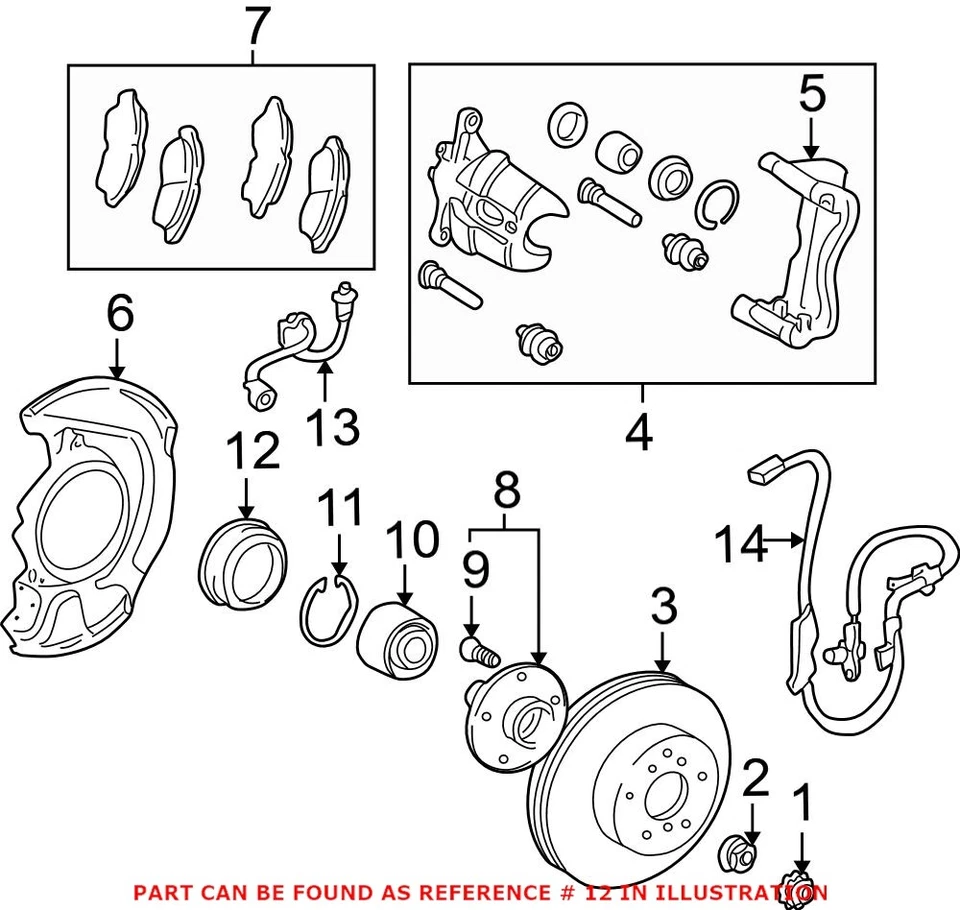 7
5
6
13
4
12
11
10
8
9
14
3
2
1
PART CAN BE FOUND AS REFERENCE # 12 IN ILLUSTRATION