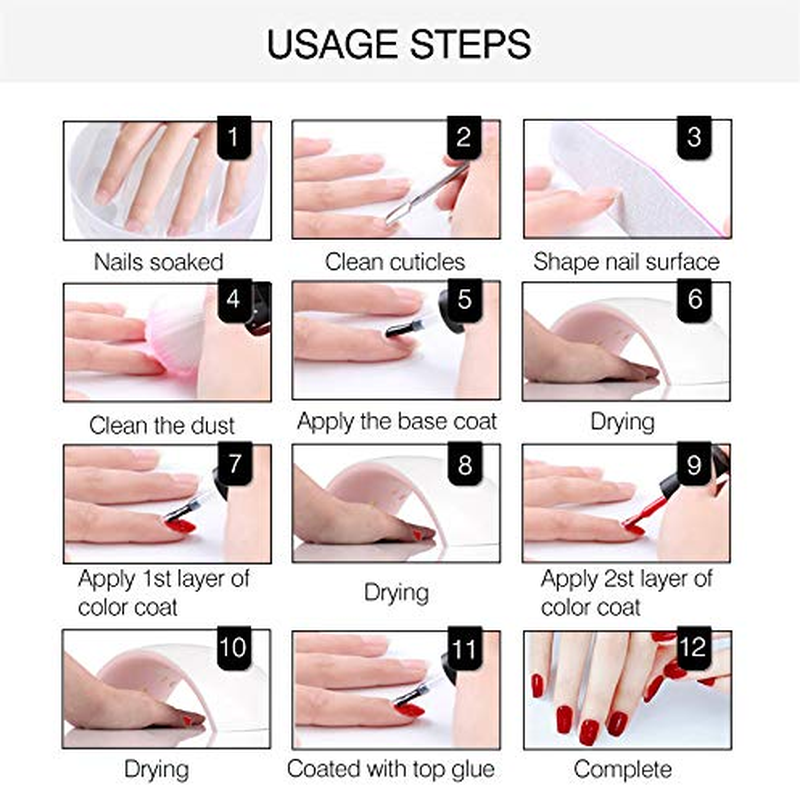 USAGE STEPS

1
Nails soaked

2
Clean cuticles

3
Shape nail surface

4
Clean the dust

5
Apply the base coat

6
Drying

7
Apply 1st layer of color coat

8
Drying

9
Apply 2st layer of color coat

10
Drying

11
Coated with top glue

12
Complete