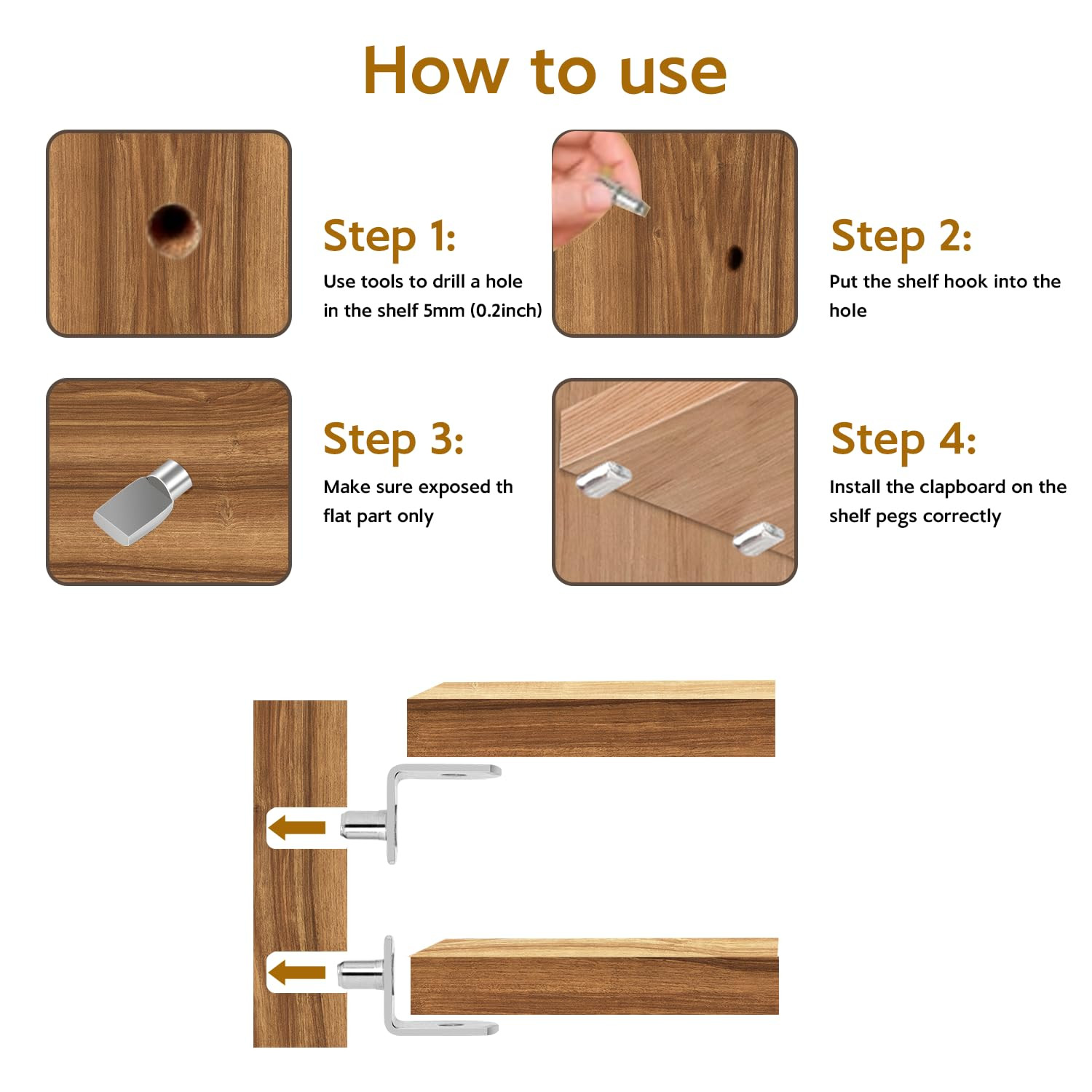 How to use

Step 1:
Use tools to drill a hole in the shelf 5mm (0.2inch)

Step 2:
Put the shelf hook into the hole

Step 3:
Make sure exposed th flat part only

Step 4:
Install the clapboard on the shelf pegs correctly