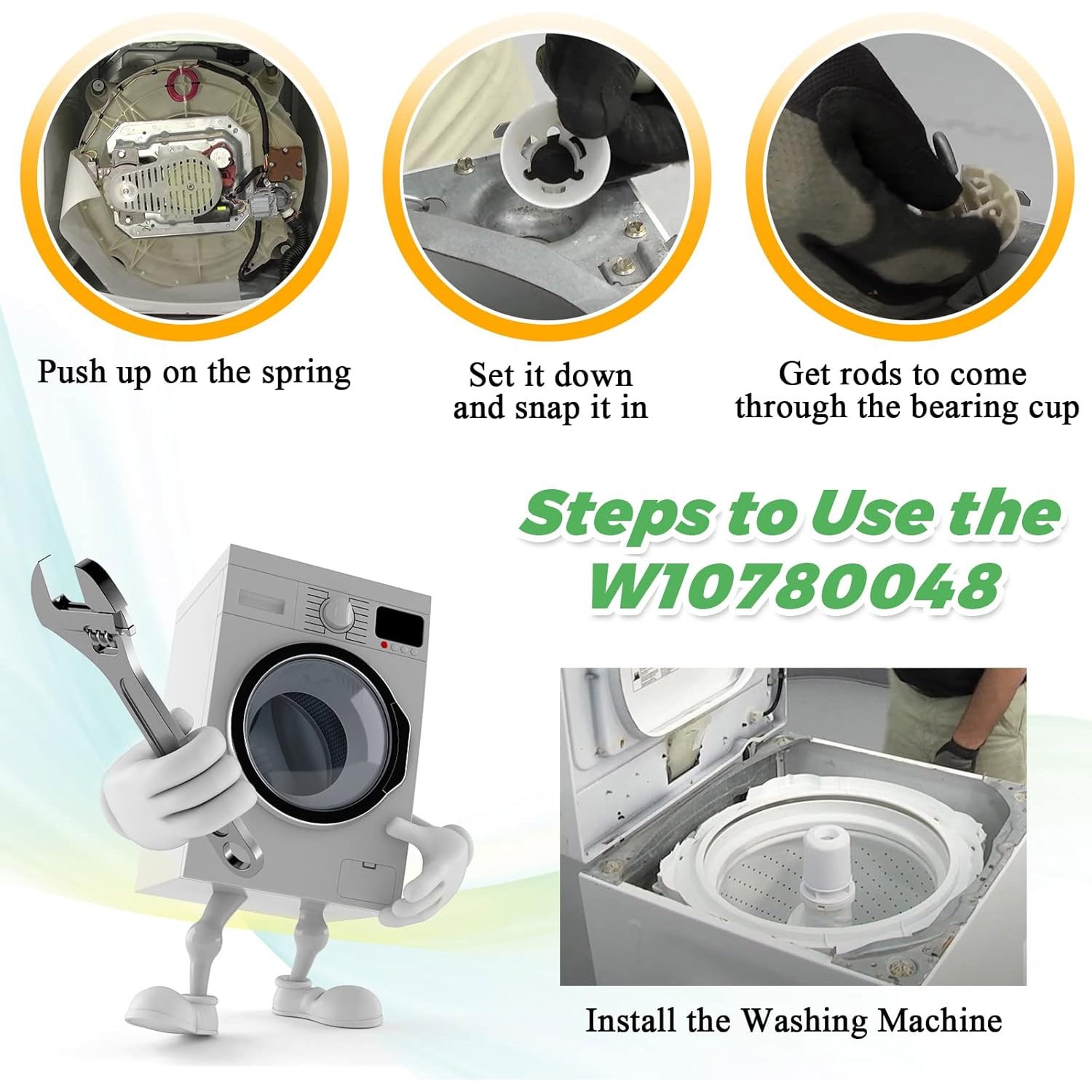 Push up on the spring

Set it down and snap it in

Get rods to come through the bearing cup

Steps to Use the W10780048

Install the Washing Machine