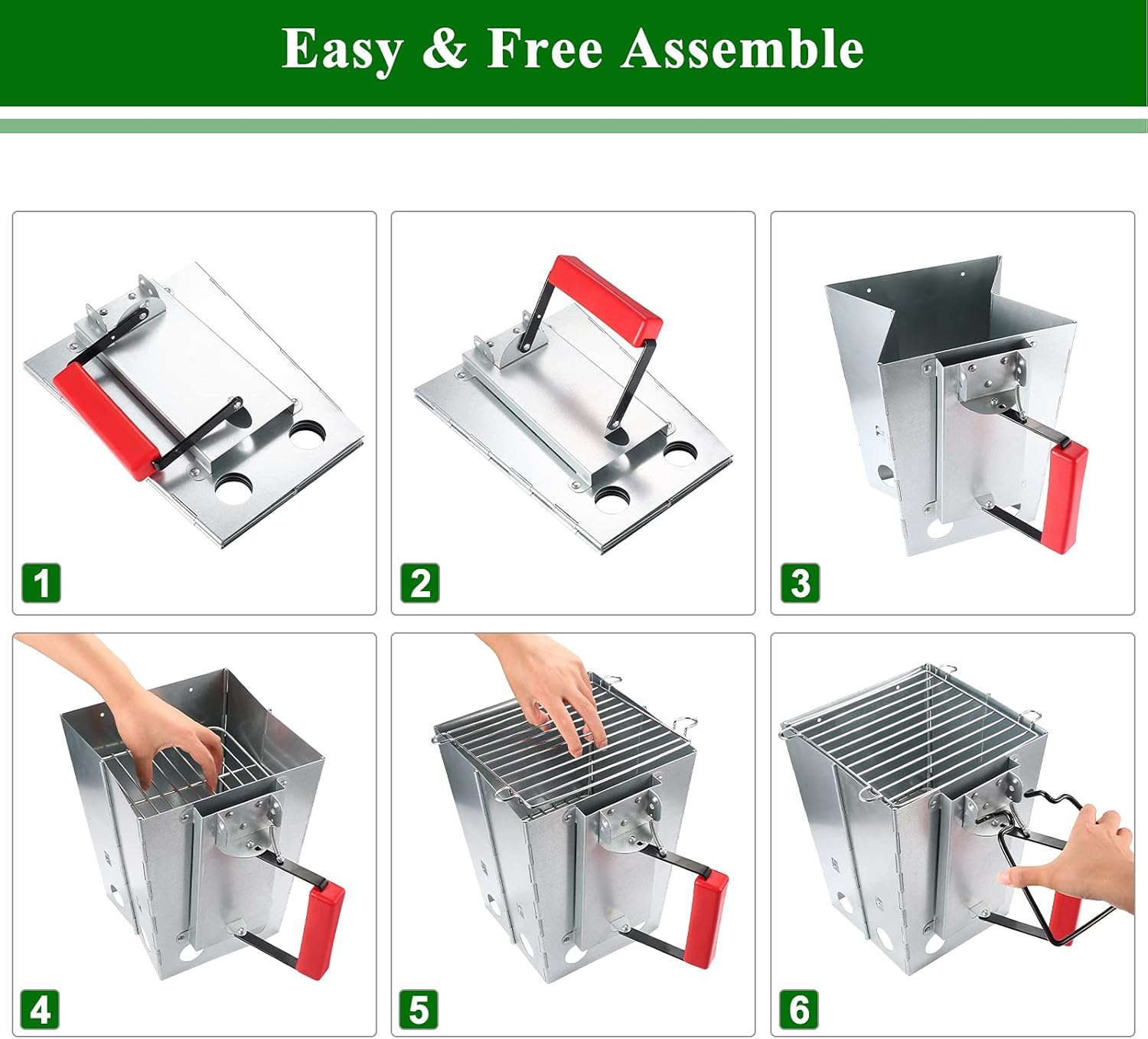 Easy & Free Assemble

1

2

3

4

5

6