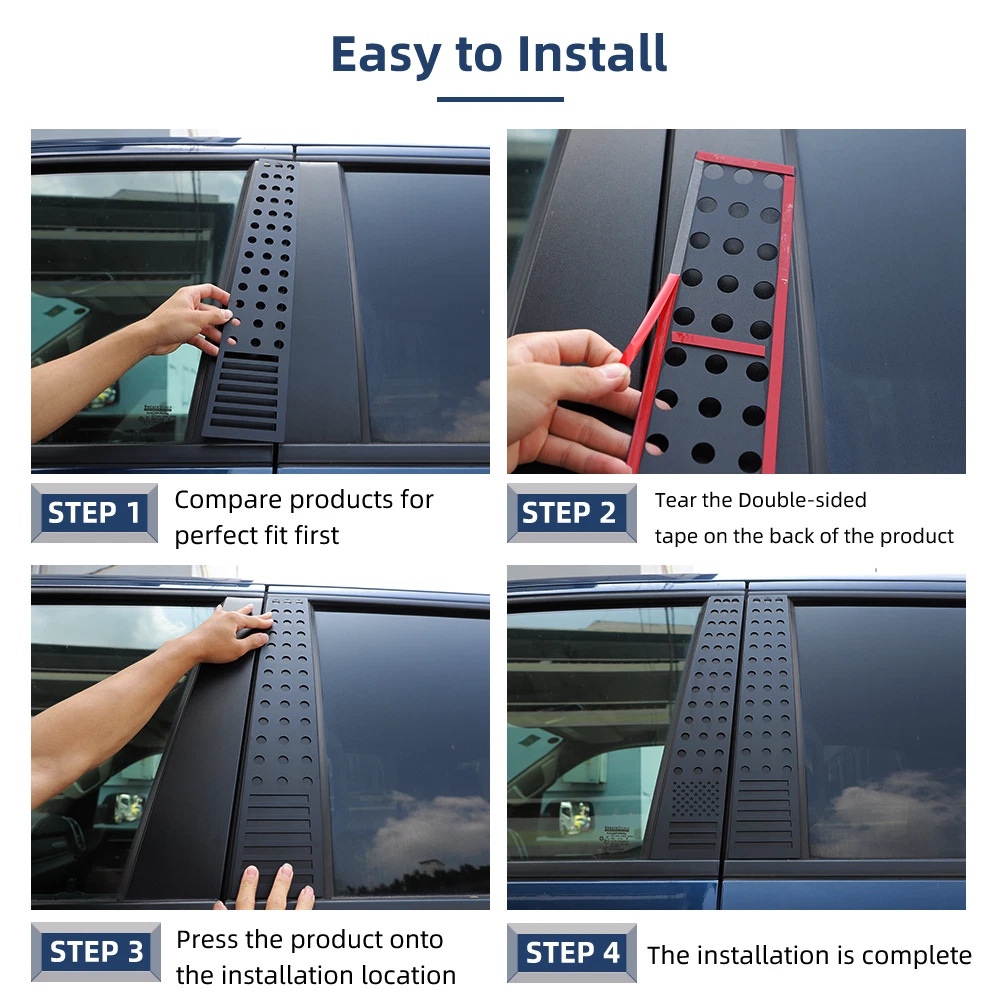 Easy to Install

STEP 1 Compare products for perfect fit first

STEP 2 Tear the Double-sided tape on the back of the product

STEP 3 Press the product onto the installation location

STEP 4 The installation is complete