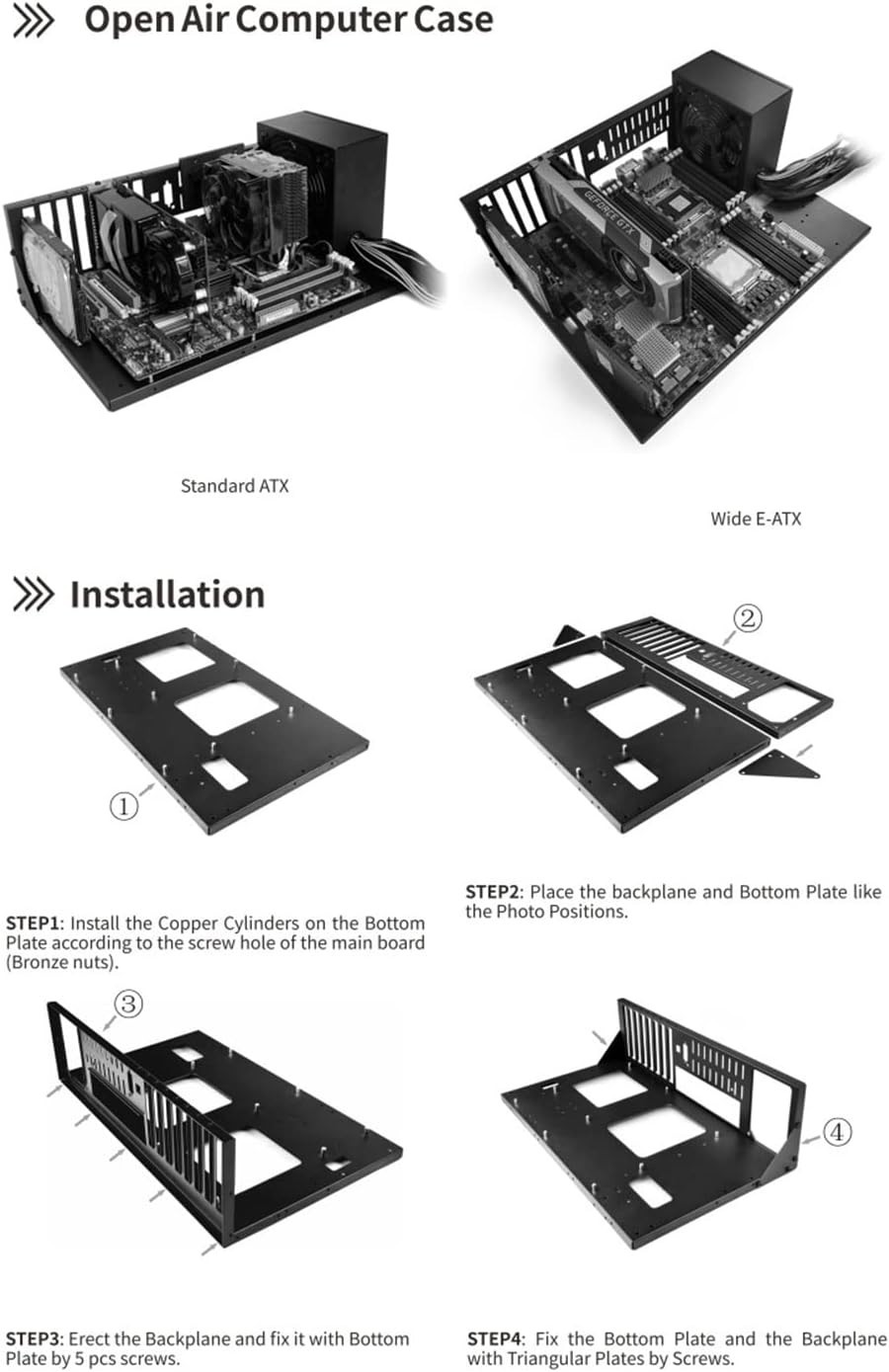 Open Air Computer Case

GEFORCE GTX

Standard ATX

Wide E-ATX

Installation

①

②

STEP1: Install the Copper Cylinders on the Bottom Plate according to the screw hole of the main board (Bronze nuts).

STEP2: Place the backplane and Bottom Plate like the Photo Positions.

③

④

STEP3: Erect the Backplane and fix it with Bottom Plate by 5 pcs screws.

STEP4: Fix the Bottom Plate and the Backplane with Triangular Plates by Screws.