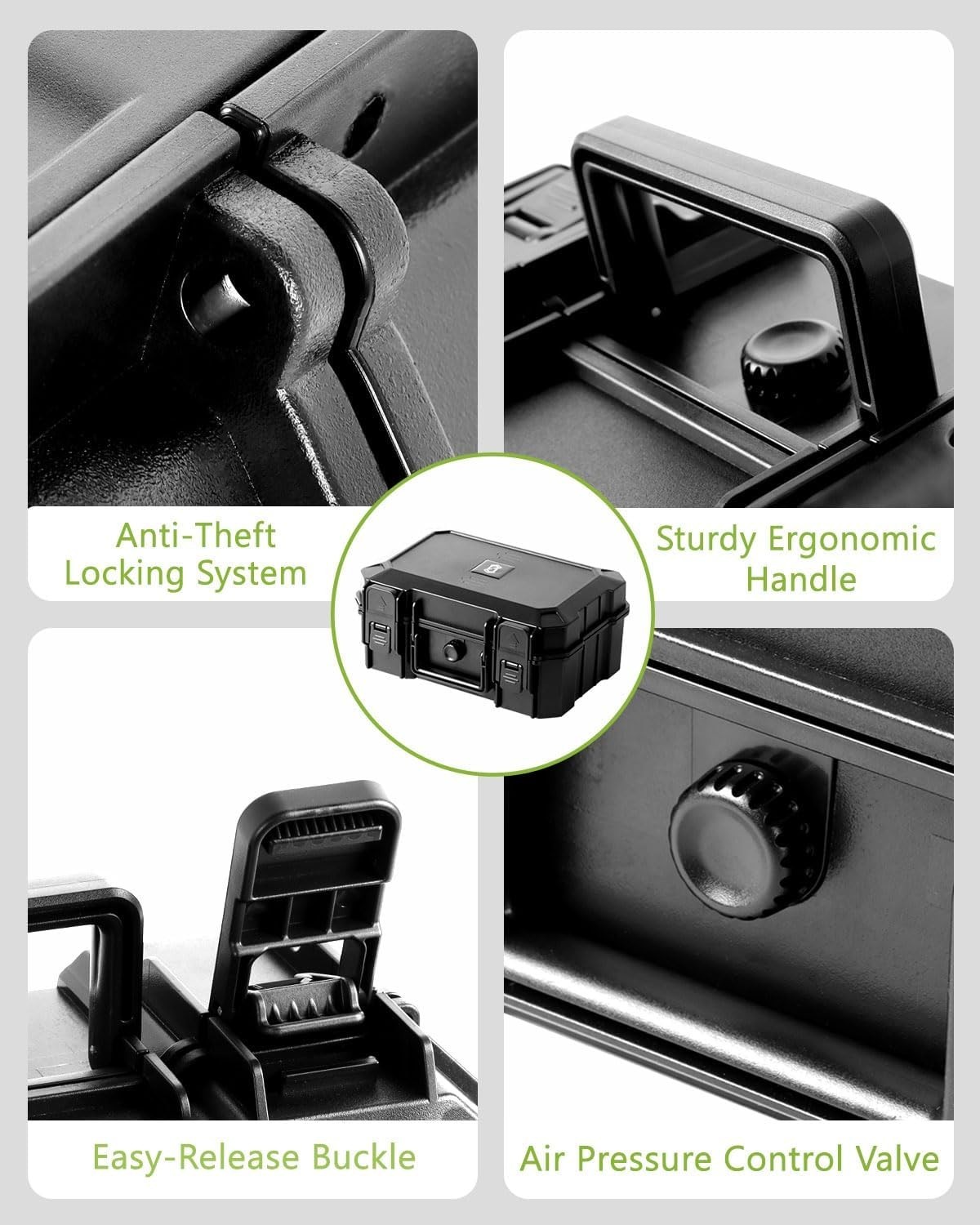 Anti-Theft Locking System

Sturdy Ergonomic Handle

Easy-Release Buckle

Air Pressure Control Valve