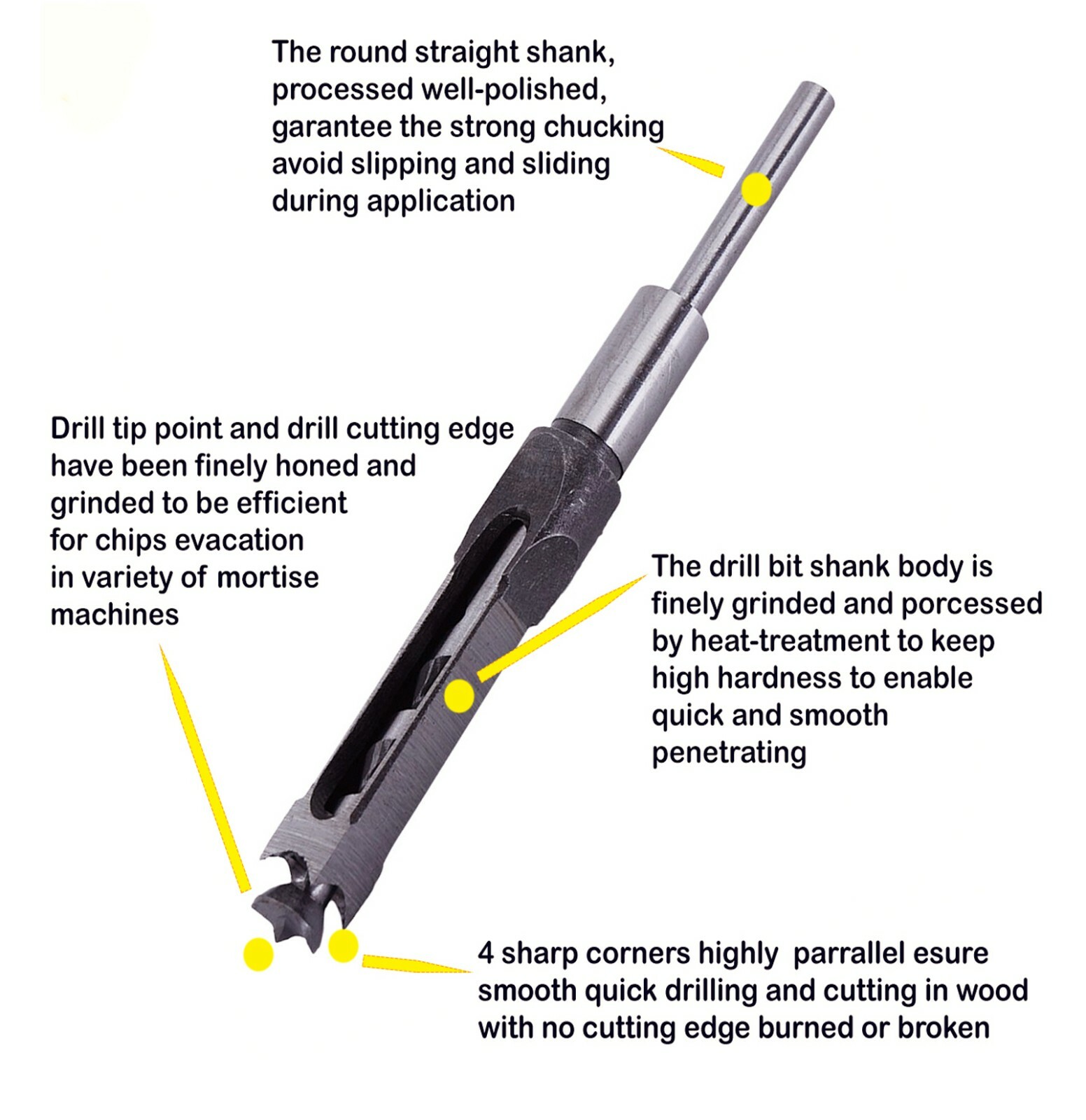 The round straight shank, processed well-polished, garantee the strong chucking avoid slipping and sliding during application

Drill tip point and drill cutting edge have been finely honed and grinded to be efficient for chips evacation in variety of mortise machines

The drill bit shank body is finely grinded and porcessed by heat-treatment to keep high hardness to enable quick and smooth penetrating

4 sharp corners highly  parrallel esure smooth quick drilling and cutting in wood with no cutting edge burned or broken