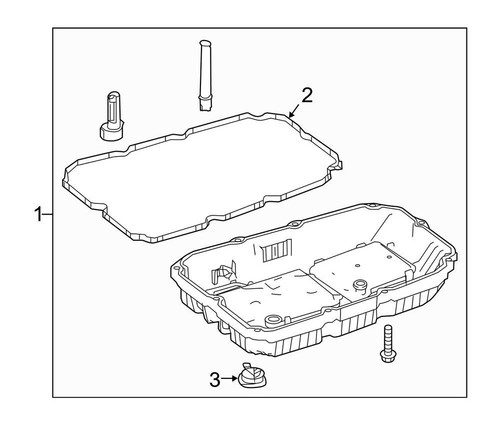 2
1
3