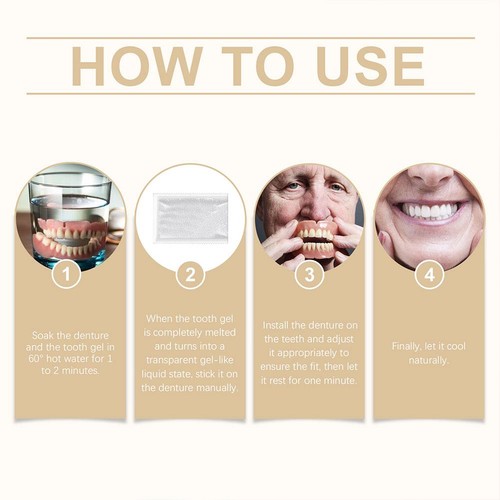 HOW TO USE

1

Soak the denture and the tooth gel in 60° hot water for 1 to 2 minutes.

2

When the tooth gel is completely melted and turns into a transparent gel-like liquid state, stick it on the denture manually.

3

Install the denture on the teeth and adjust it appropriately to ensure the fit, then let it rest for one minute.

4

Finally, let it cool naturally.