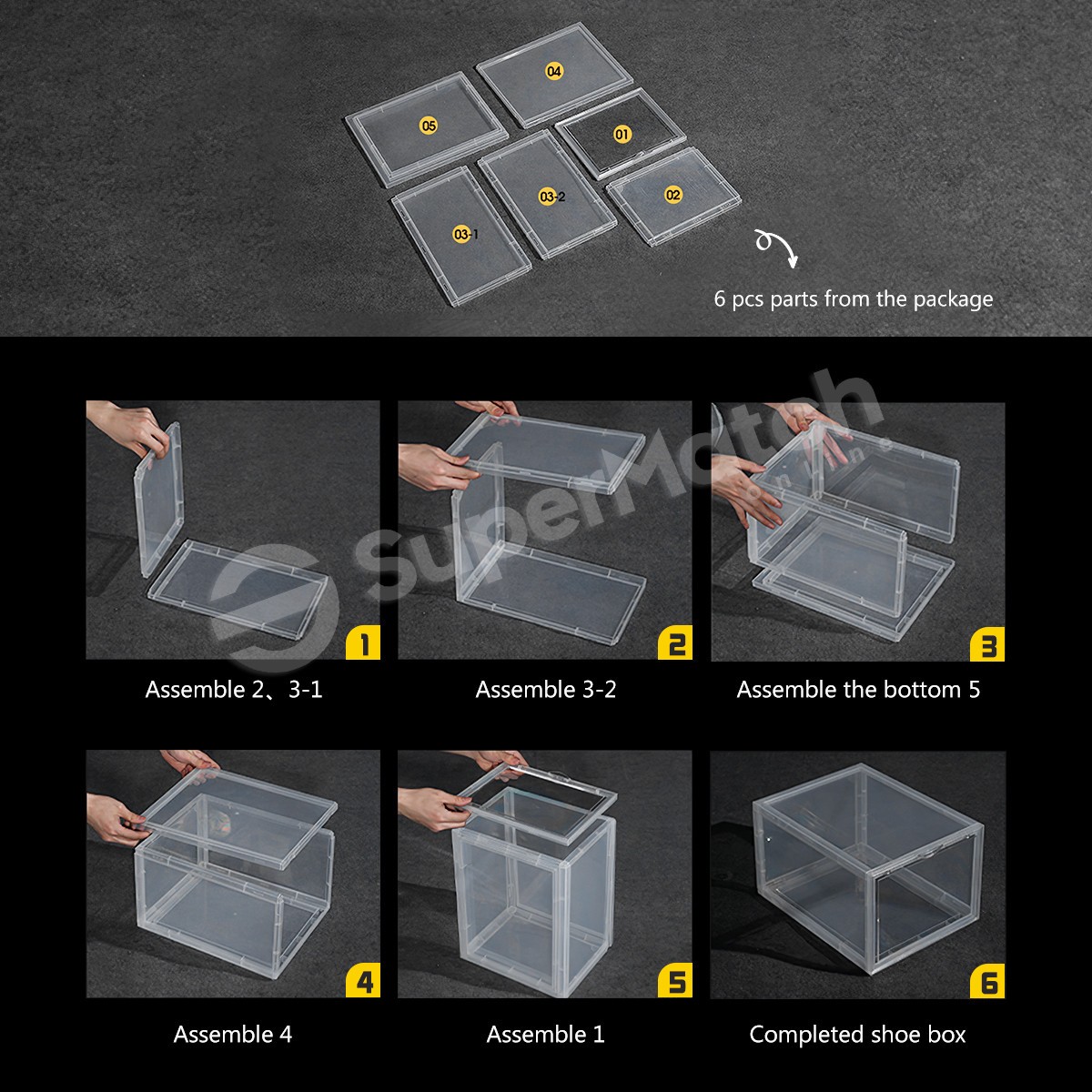 04
05
01
03-2
02
03-1

6 pcs parts from the package

SuperMatch

1
Assemble 2、3-1

2
Assemble 3-2

3
Assemble the bottom 5

4
Assemble 4

5
Assemble 1

6
Completed shoe box