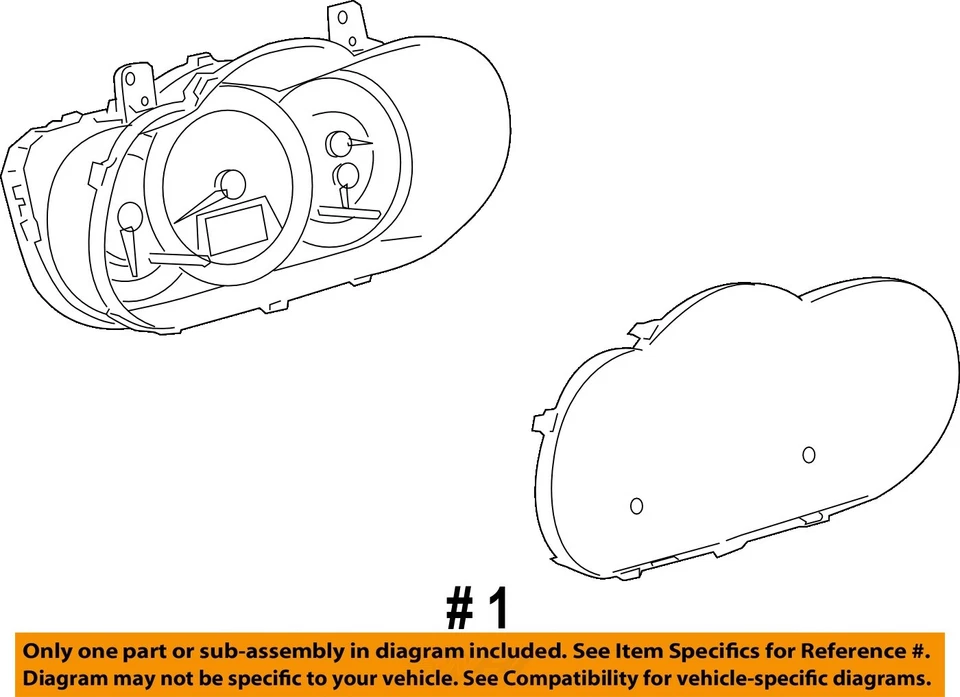 # 1

Only one part or sub-assembly in diagram included. See Item Specifics for Reference #.
Diagram may not be specific to your vehicle. See Compatibility for vehicle-specific diagrams.