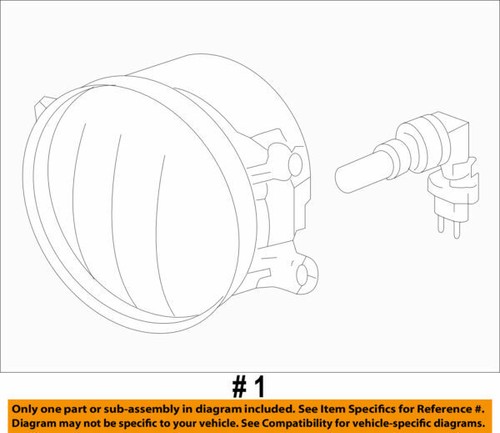 # 1

Only one part or sub-assembly in diagram included. See Item Specifics for Reference #. Diagram may not be specific to your vehicle. See Compatibility for vehicle-specific diagrams.