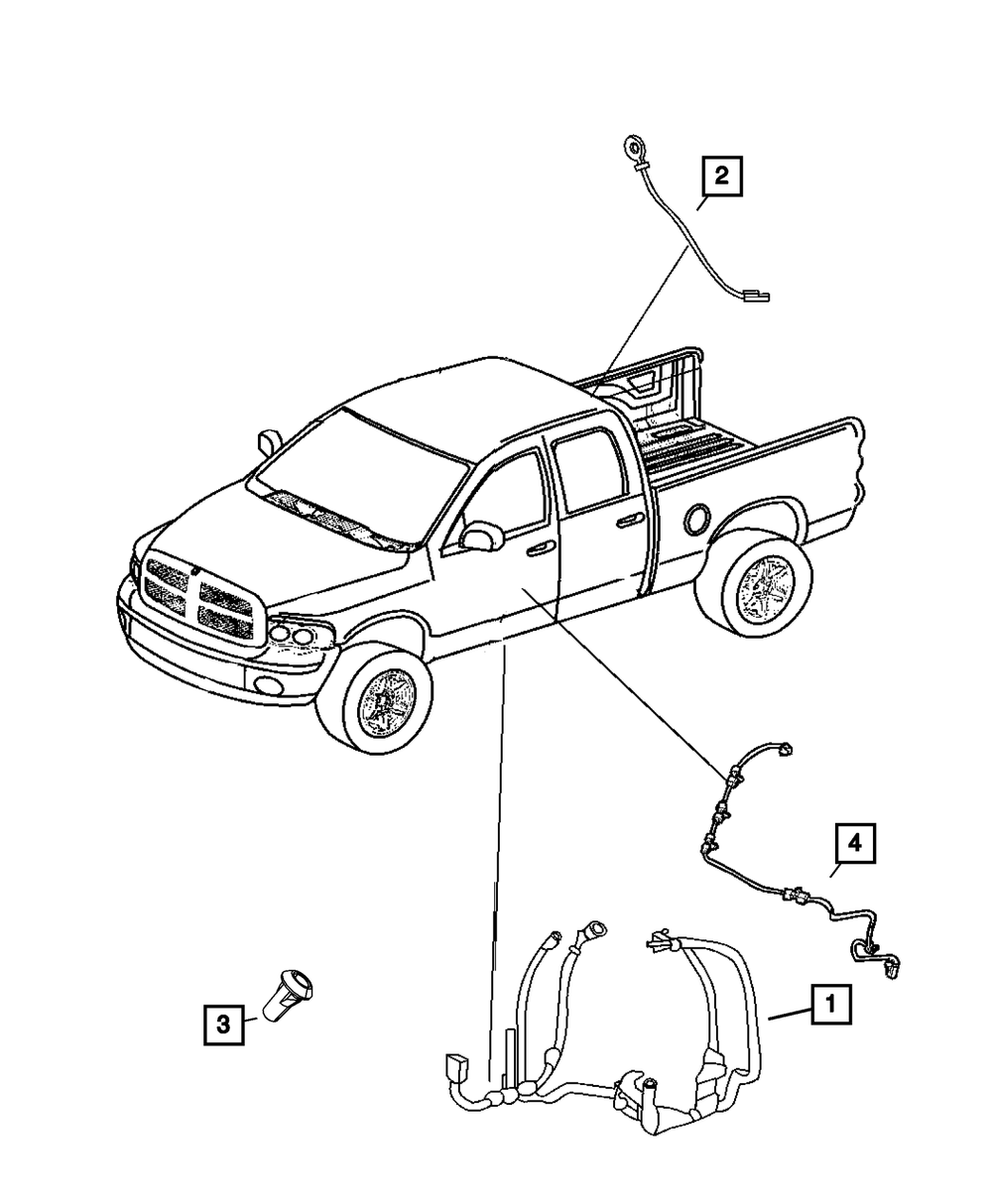 2

4

3

1