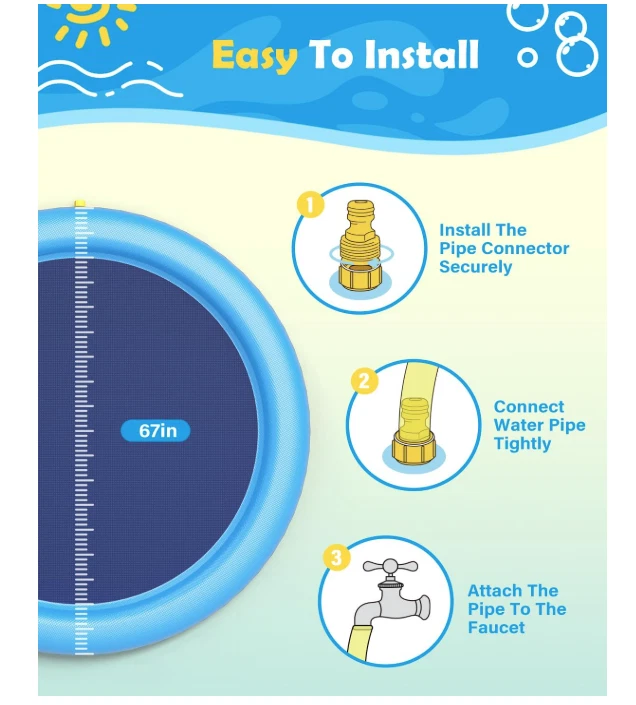 Easy To Install

67in

1
Install The Pipe Connector Securely

2
Connect Water Pipe Tightly

3
Attach The Pipe To The Faucet