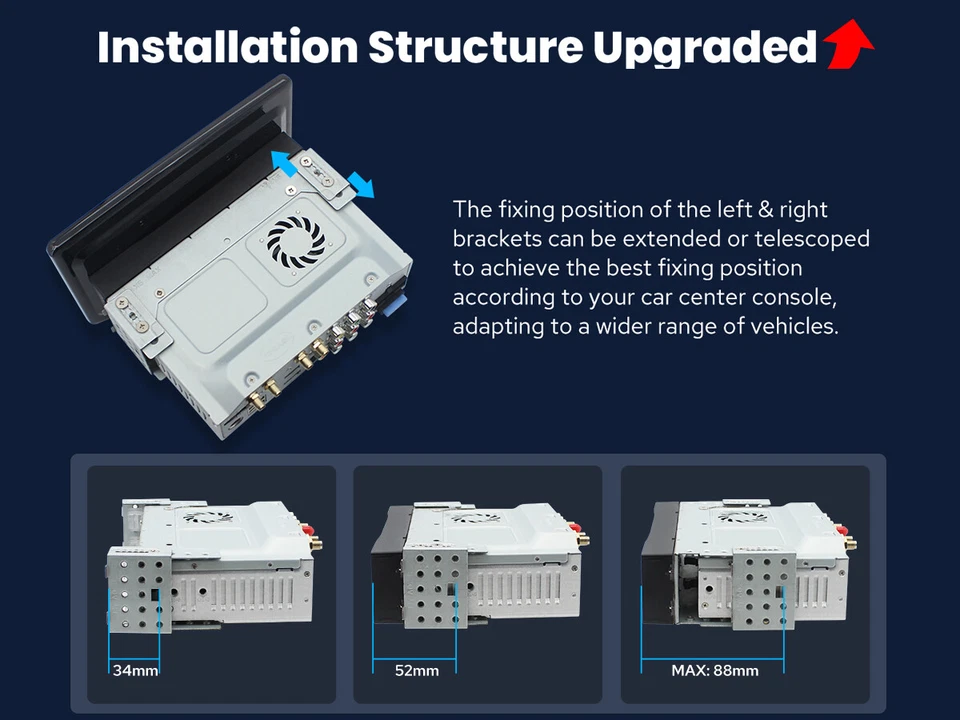 Installation Structure Upgraded

The fixing position of the left & right brackets can be extended or telescoped to achieve the best fixing position according to your car center console, adapting to a wider range of vehicles.

34mm

52mm

MAX: 88mm