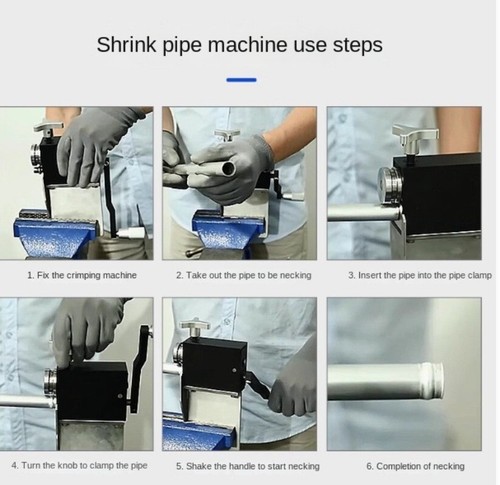 Shrink pipe machine use steps

1. Fix the crimping machine

2. Take out the pipe to be necking

3. Insert the pipe into the pipe clamp

4. Turn the knob to clamp the pipe

5. Shake the handle to start necking

6. Completion of necking