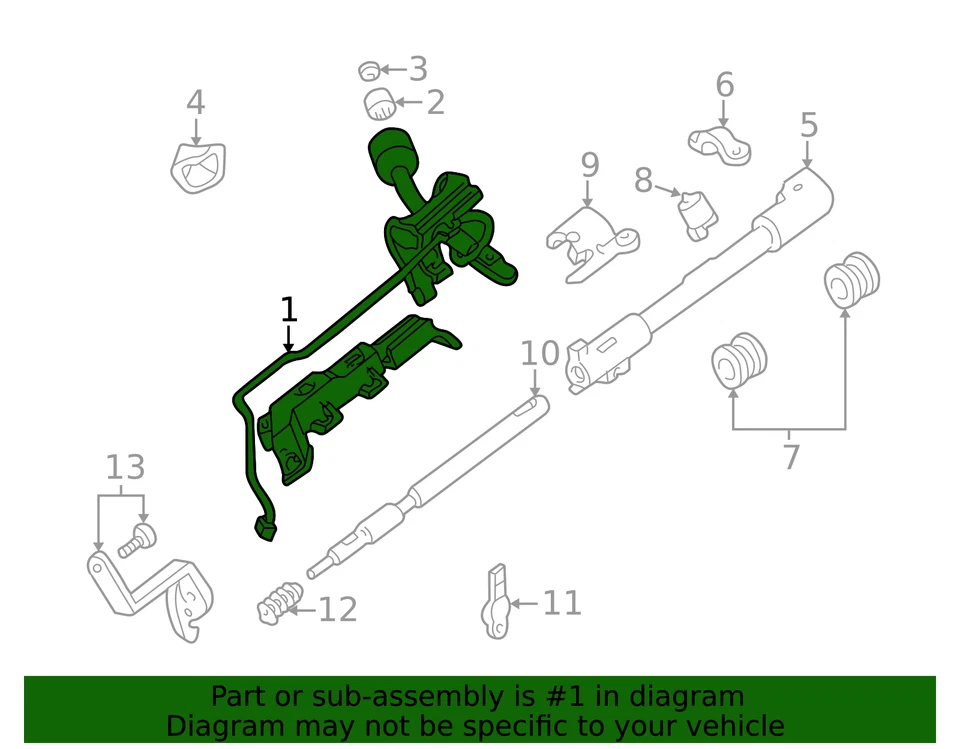 3
2
4
6
5
9
8
1
10
7
13
12
11

Part or sub-assembly is #1 in diagram
Diagram may not be specific to your vehicle