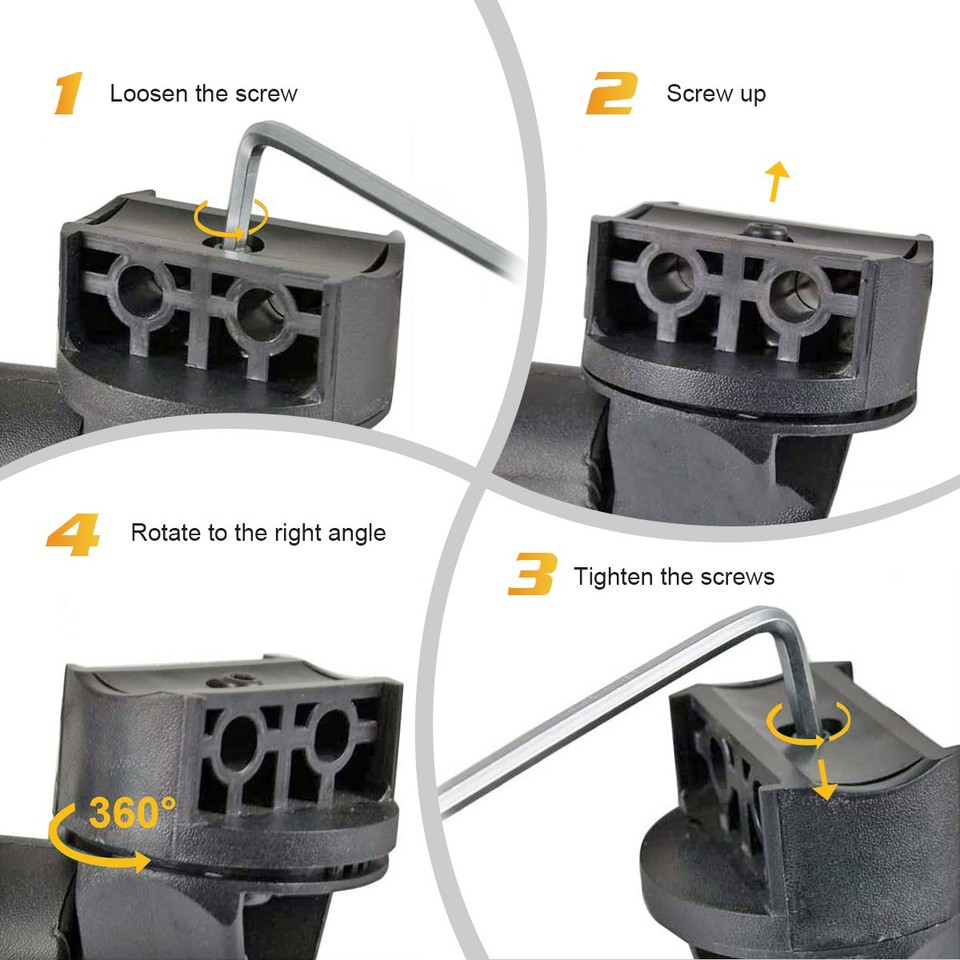 1 Loosen the screw

2 Screw up

4 Rotate to the right angle

3 Tighten the screws

360°